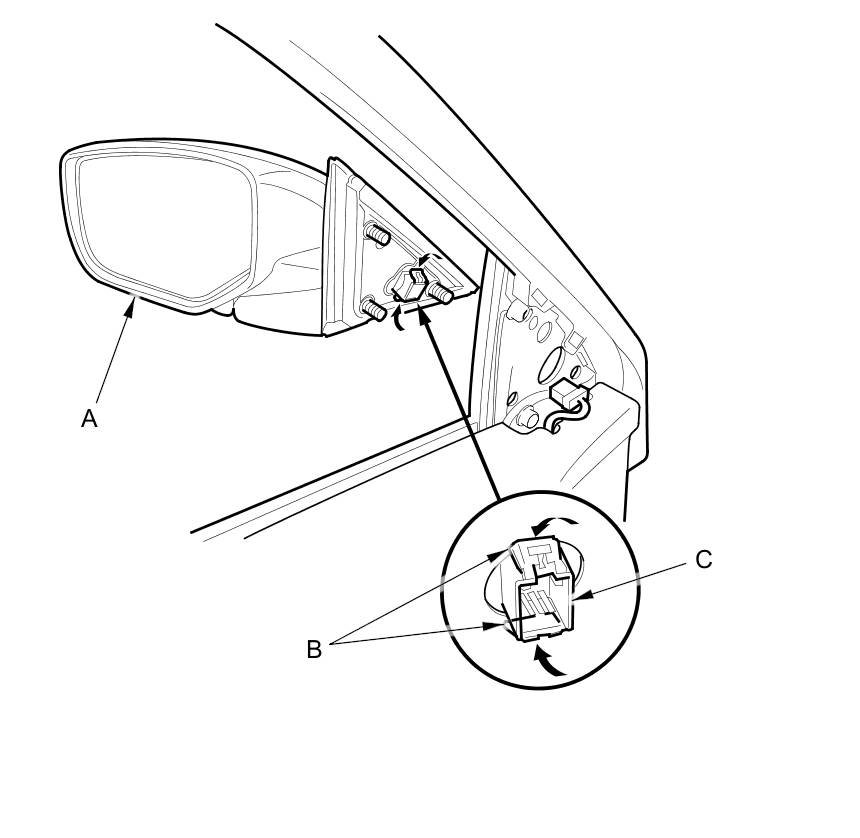 A

C

B