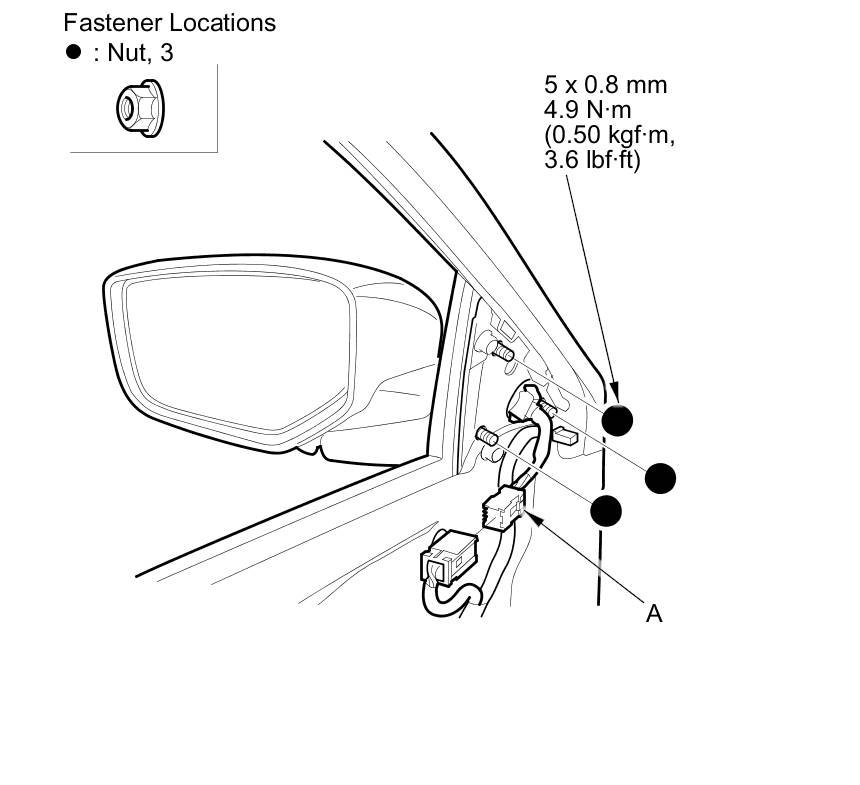 Fastener Locations
● : Nut, 3

5 x 0.8 mm
4.9 N·m
(0.50 kgf·m,
3.6 lbf·ft)

A