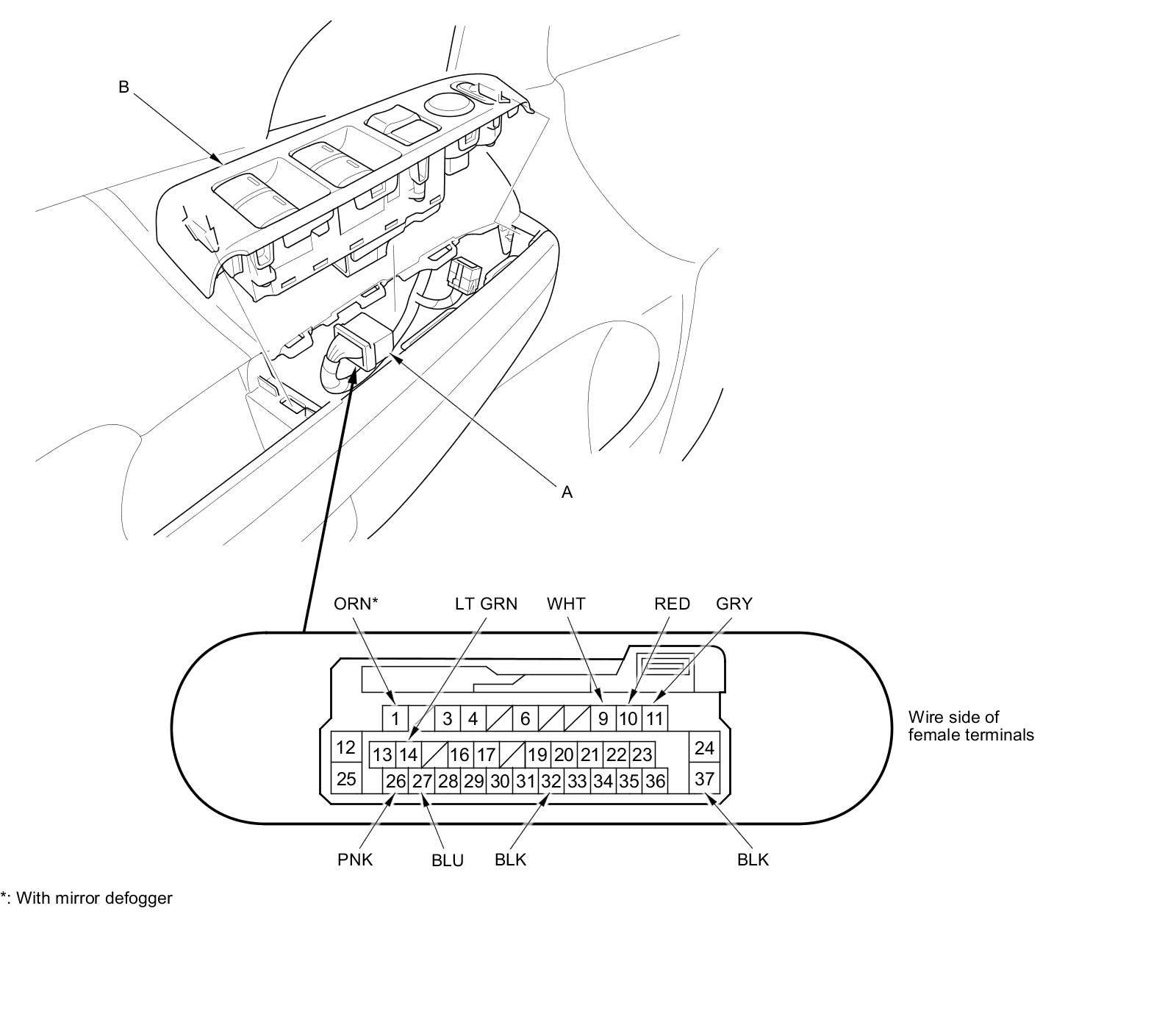 B

A

ORN* LT GRN WHT RED GRY

1 3 4 6 9 10 11
12 13 14 16 17 19 20 21 22 23 24
25 26 27 28 29 30 31 32 33 34 35 36 37

Wire side of female terminals

PNK BLU BLK BLK

*: With mirror defogger