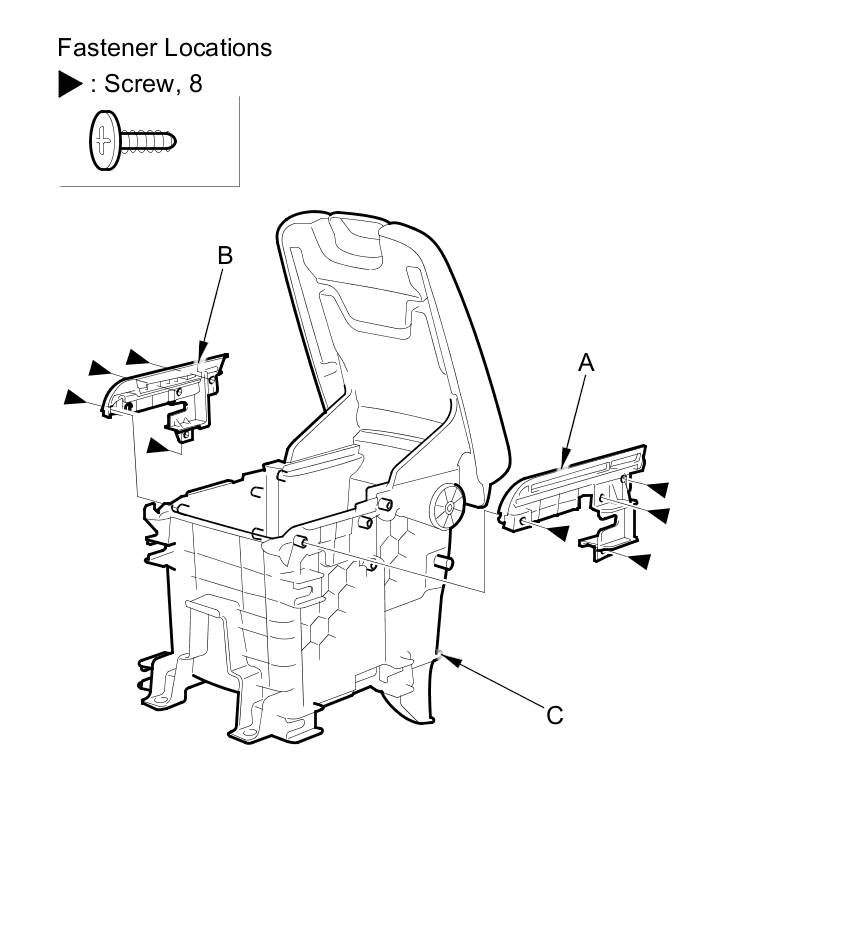 Fastener Locations
▶ : Screw, 8

B

A

C