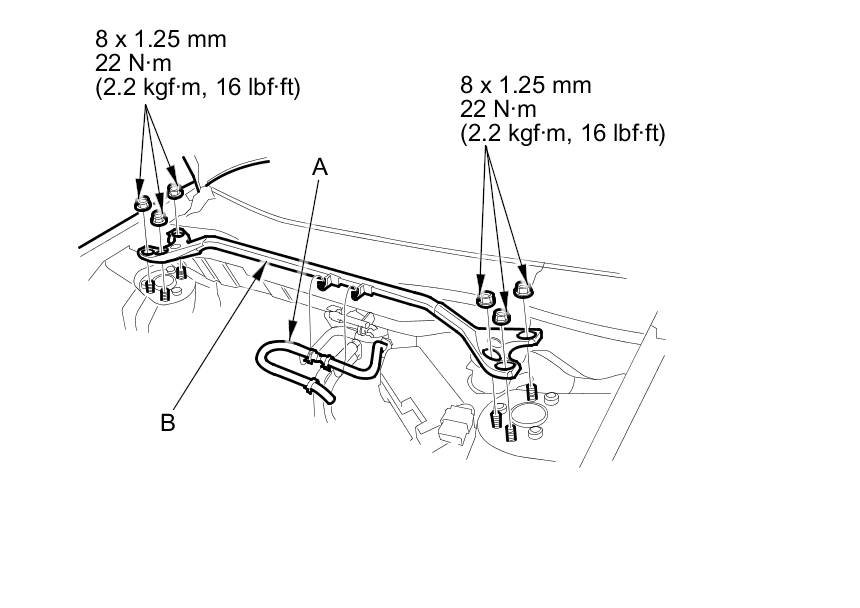 8 x 1.25 mm
22 N·m
(2.2 kgf·m, 16 lbf·ft)

8 x 1.25 mm
22 N·m
(2.2 kgf·m, 16 lbf·ft)

A

B