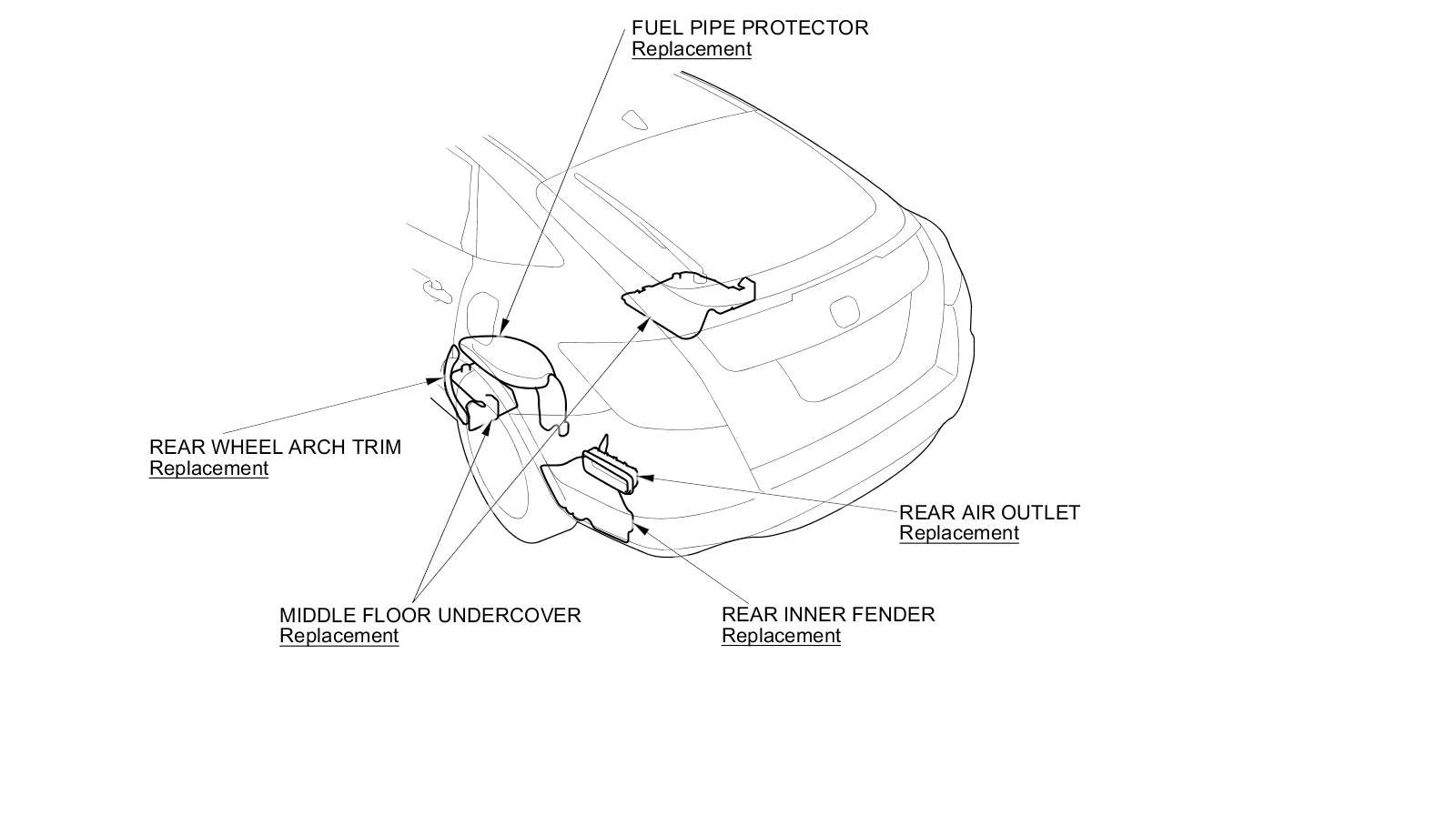 FUEL PIPE PROTECTOR
Replacement

REAR WHEEL ARCH TRIM
Replacement

REAR AIR OUTLET
Replacement

MIDDLE FLOOR UNDERCOVER
Replacement

REAR INNER FENDER
Replacement