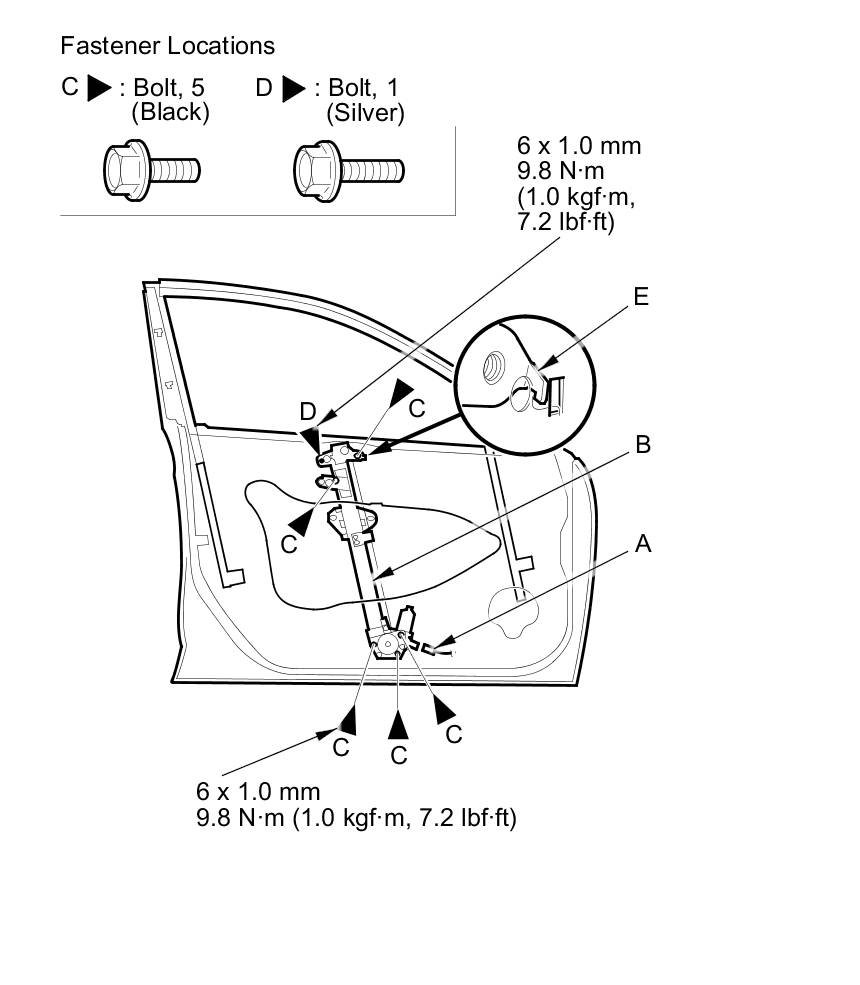 Fastener Locations

C ▶ : Bolt, 5 (Black)

D ▶ : Bolt, 1 (Silver)

6 x 1.0 mm
9.8 N·m
(1.0 kgf·m,
7.2 lbf·ft)

E

D

C

B

C

A

C

C

C

6 x 1.0 mm
9.8 N·m (1.0 kgf·m, 7.2 lbf·ft)