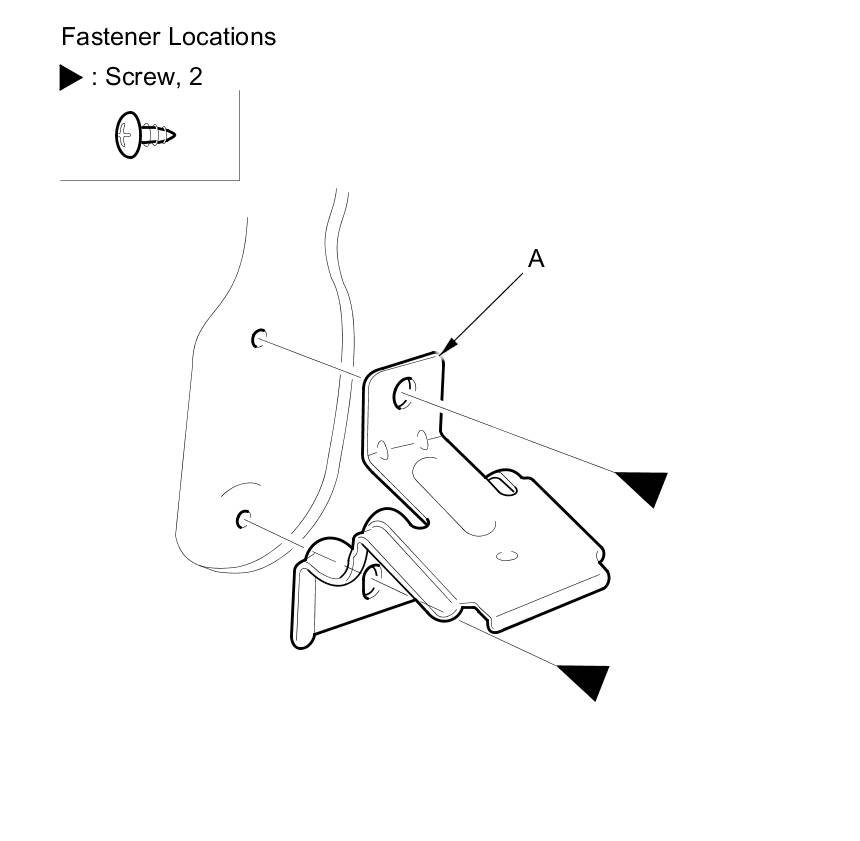 Fastener Locations

▶ : Screw, 2

A