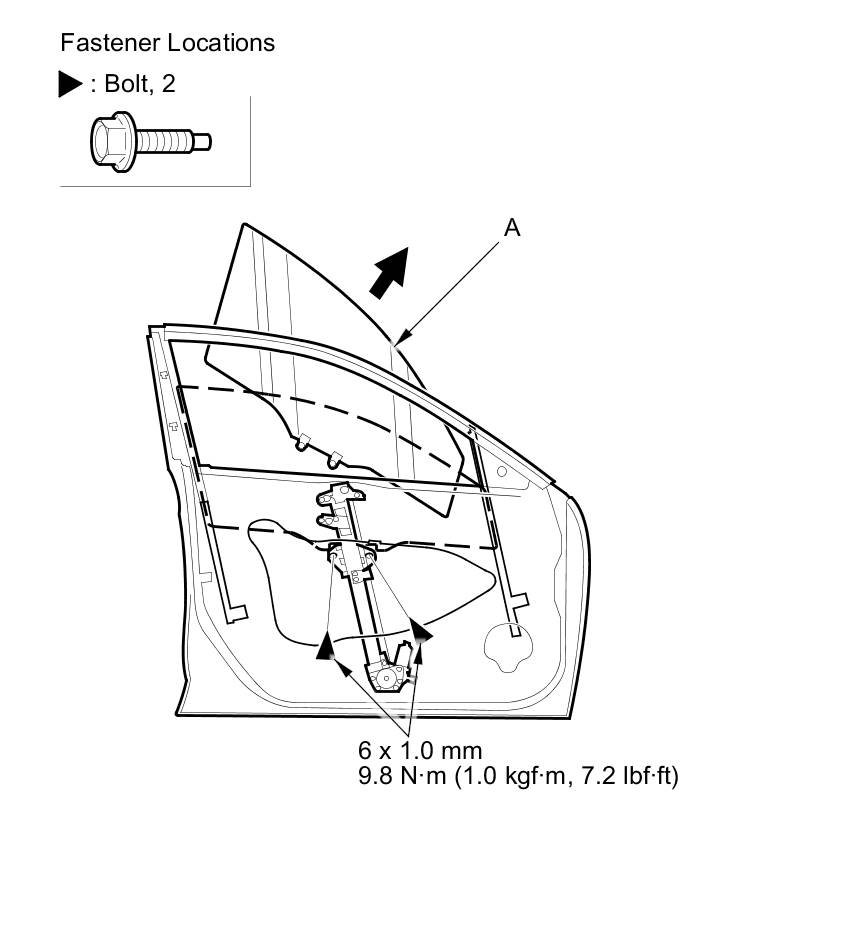 Fastener Locations

▶ : Bolt, 2

A

6 x 1.0 mm
9.8 N·m (1.0 kgf·m, 7.2 lbf·ft)