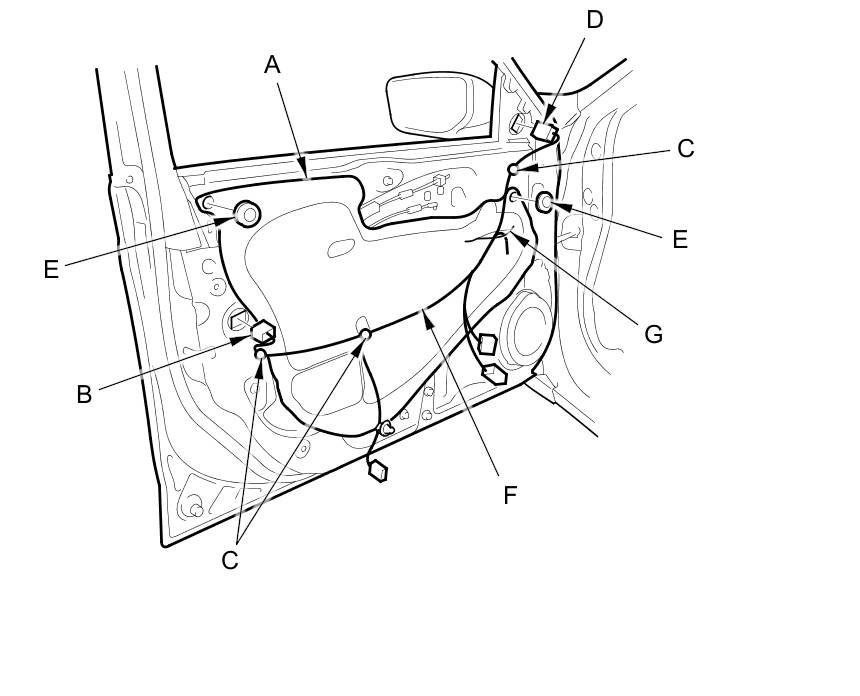 D
A
C
E
E
G
B
F
C