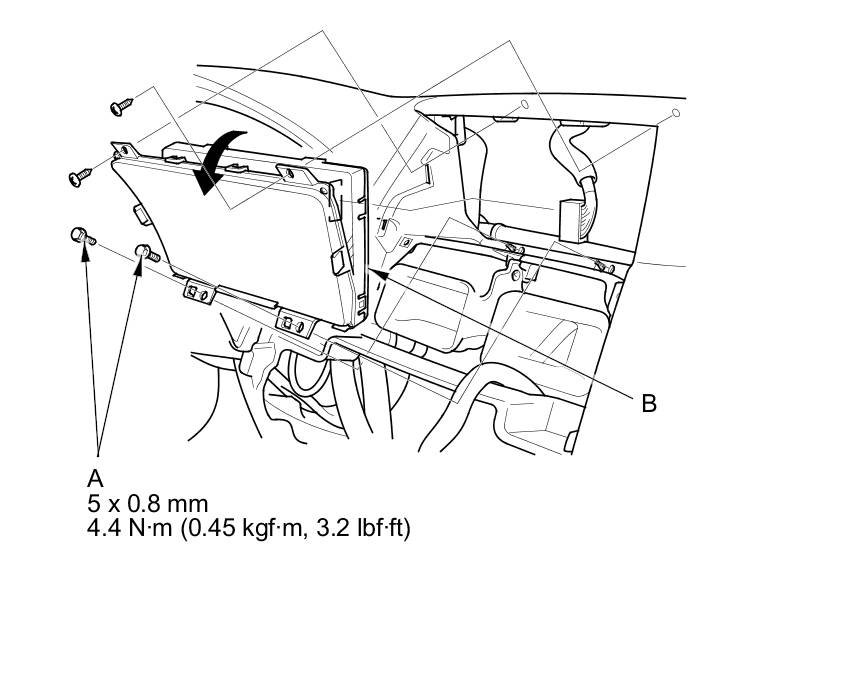 B

A
5 x 0.8 mm
4.4 N·m (0.45 kgf·m, 3.2 lbf·ft)