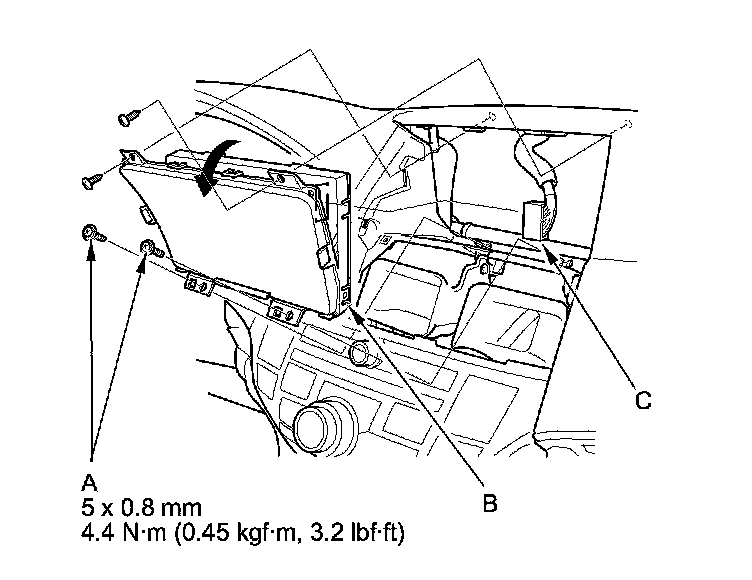 C

A
5 x 0.8 mm
4.4 N·m (0.45 kgf·m, 3.2 lbf·ft)

B