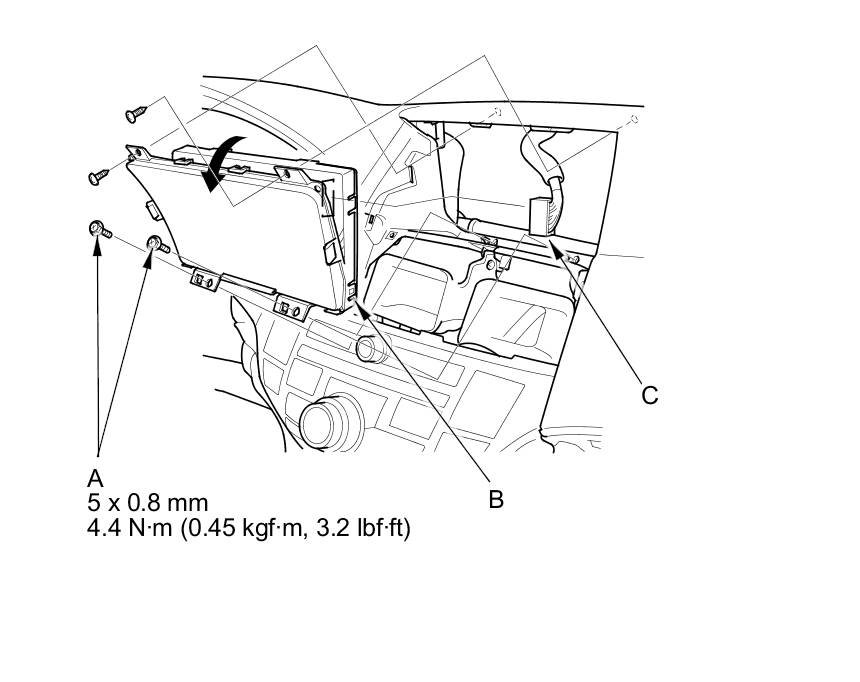 C

A
5 x 0.8 mm
4.4 N·m (0.45 kgf·m, 3.2 lbf·ft)

B