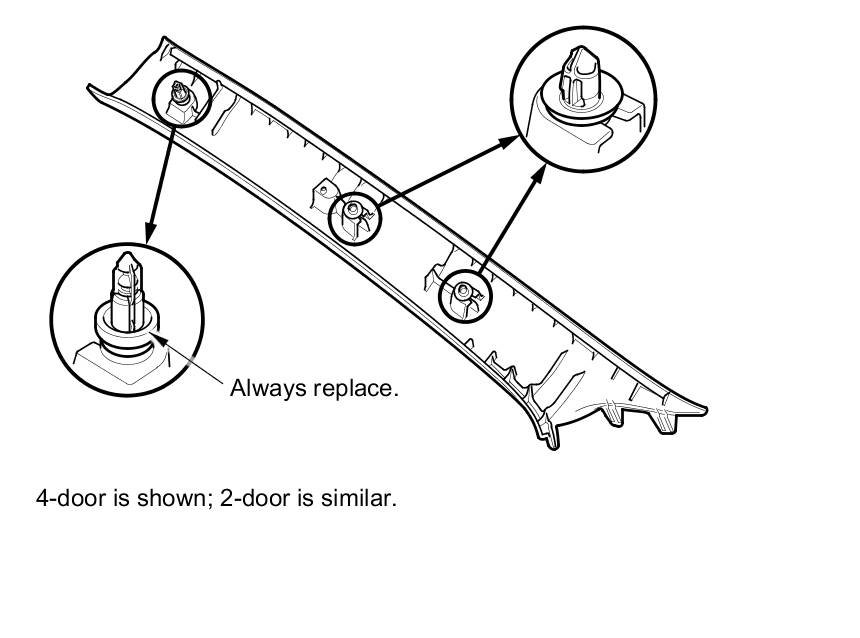 Always replace.

4-door is shown; 2-door is similar.