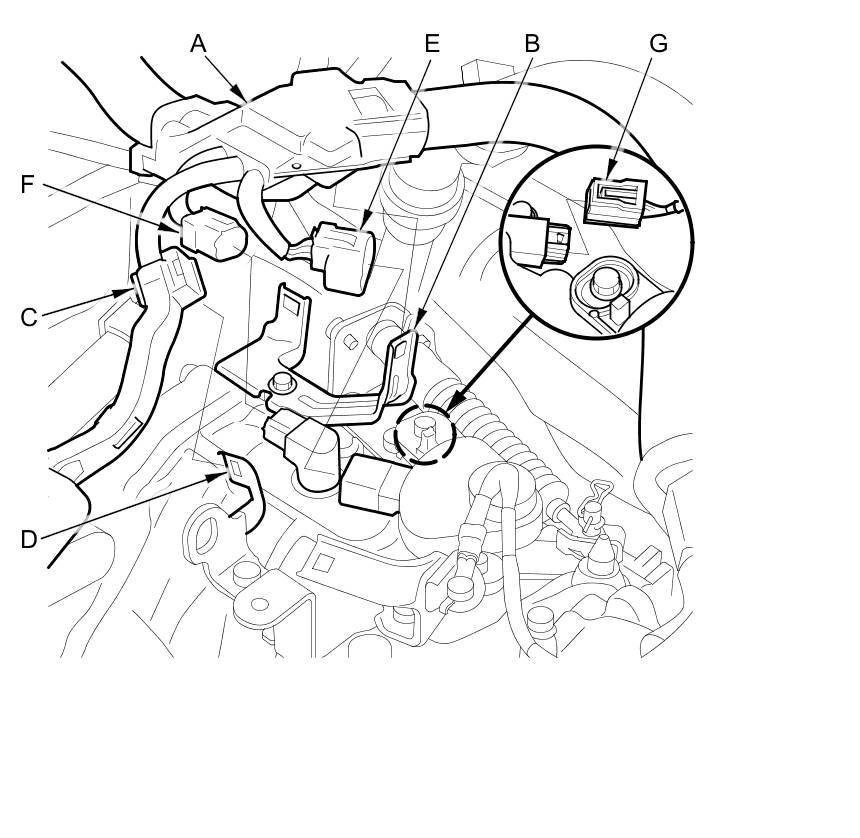 A
E
B
G
F
C
D