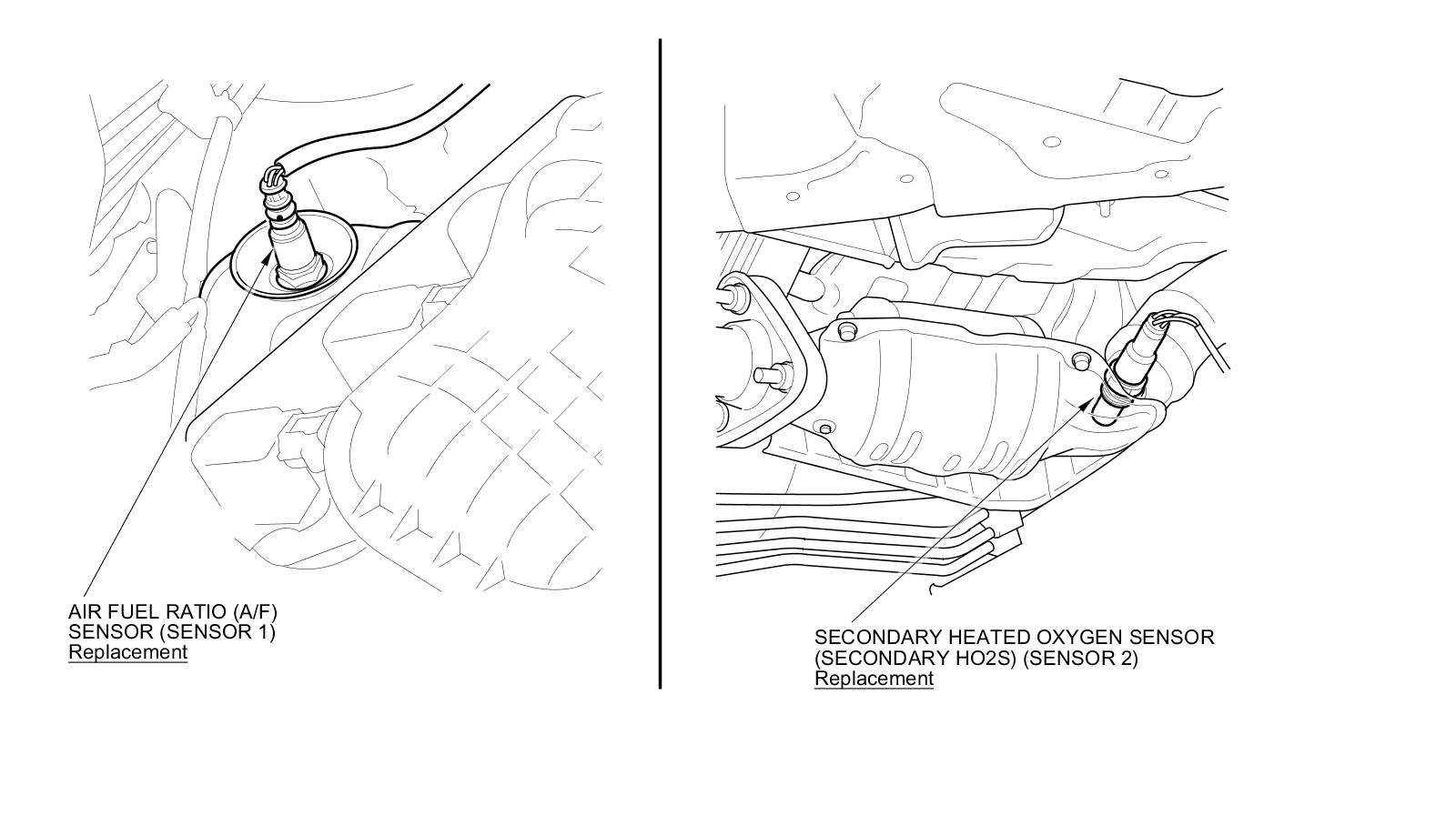 AIR FUEL RATIO (A/F) SENSOR (SENSOR 1)
Replacement

SECONDARY HEATED OXYGEN SENSOR (SECONDARY HO2S) (SENSOR 2)
Replacement