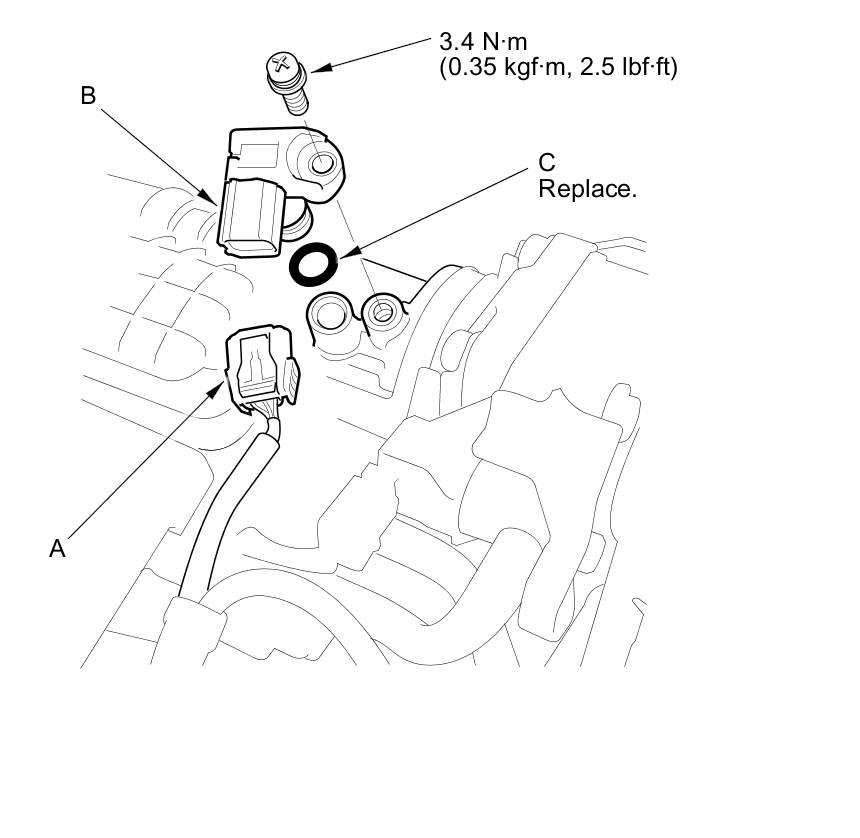 3.4 N·m
(0.35 kgf·m, 2.5 lbf·ft)

B

C
Replace.

A