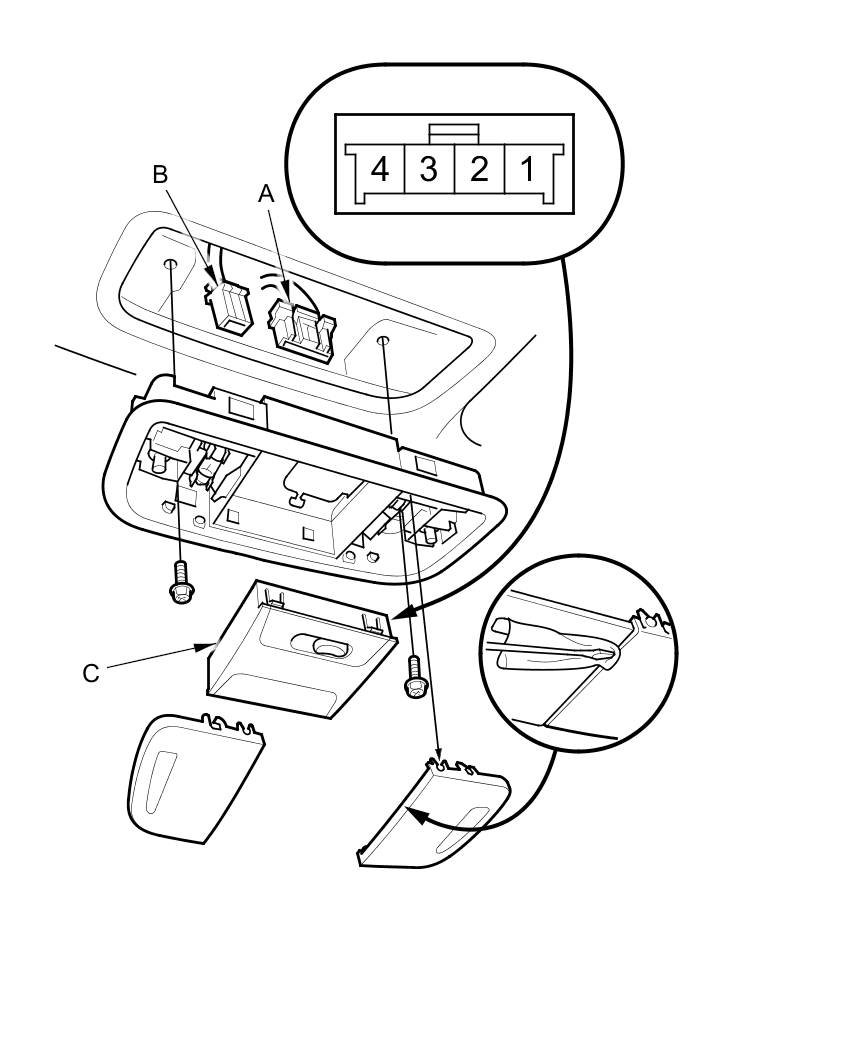 4 3 2 1

B

A

C