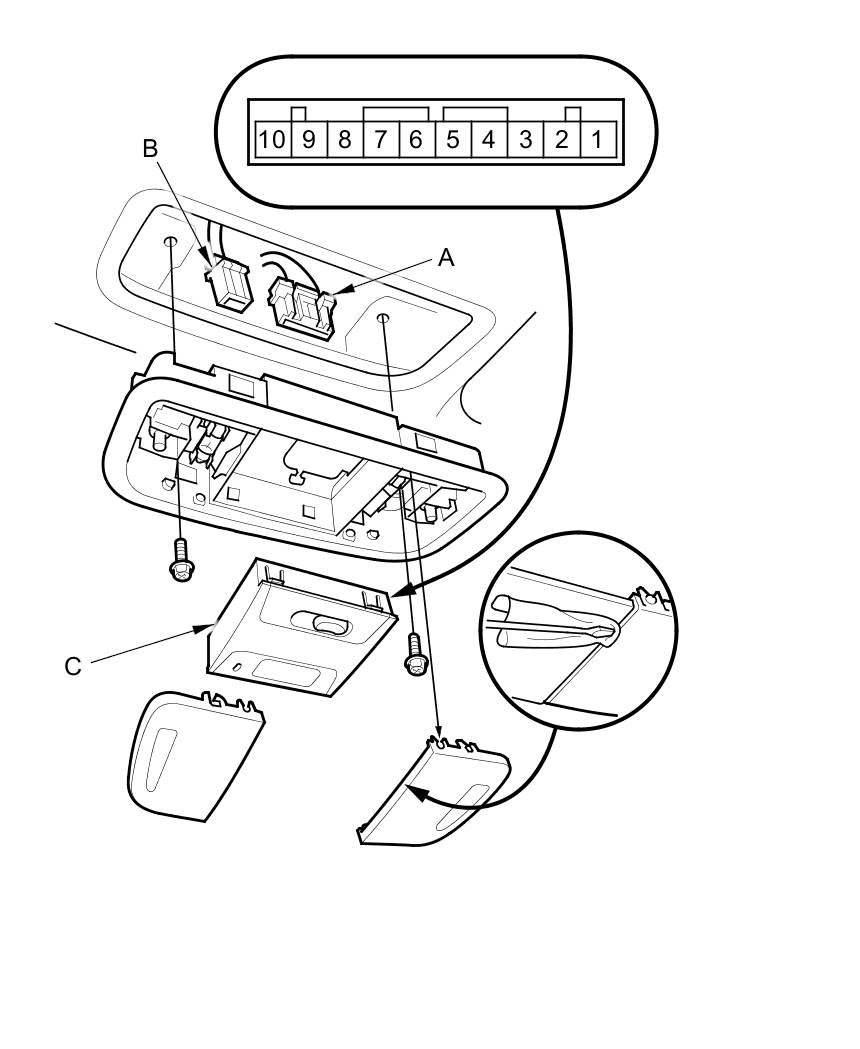 10 9 8 7 6 5 4 3 2 1

B

A

C