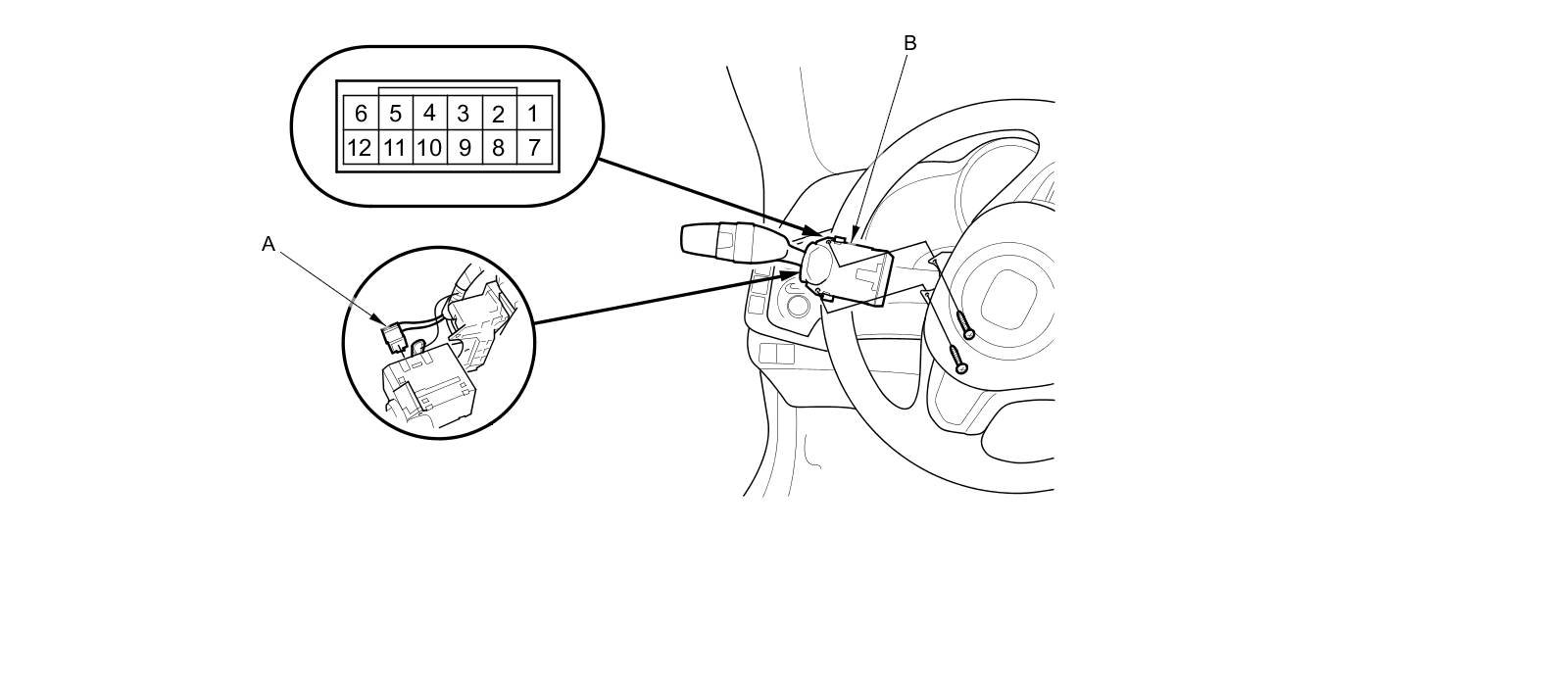 B

| 6 | 5 | 4 | 3 | 2 | 1 |
|---|---|---|---|---|---|
| 12 | 11 | 10 | 9 | 8 | 7 |

A