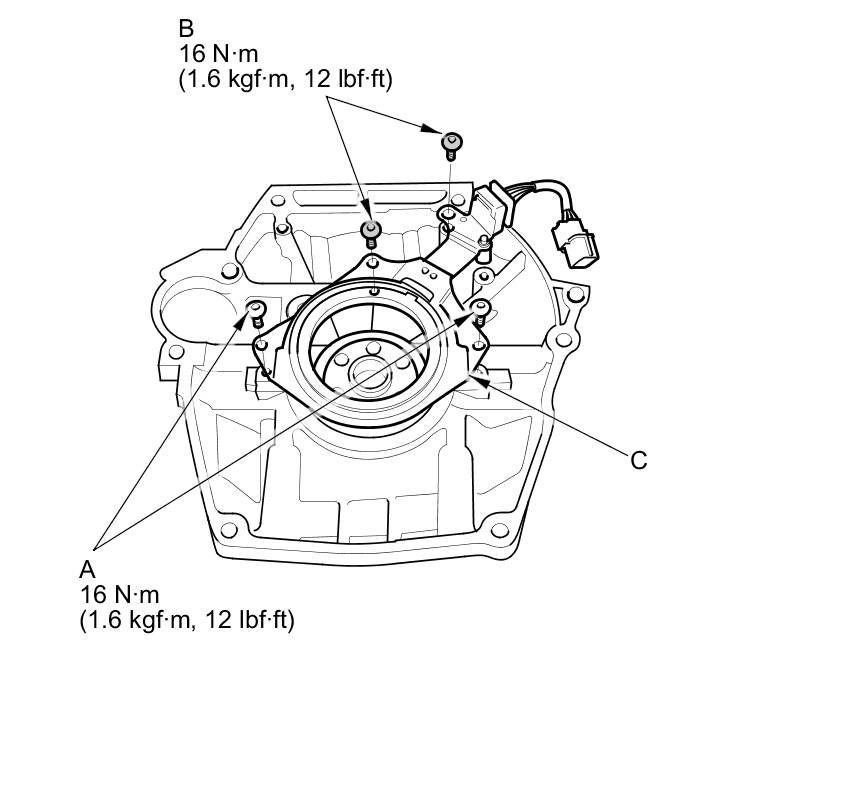 B
16 N·m
(1.6 kgf·m, 12 lbf·ft)

C

A
16 N·m
(1.6 kgf·m, 12 lbf·ft)