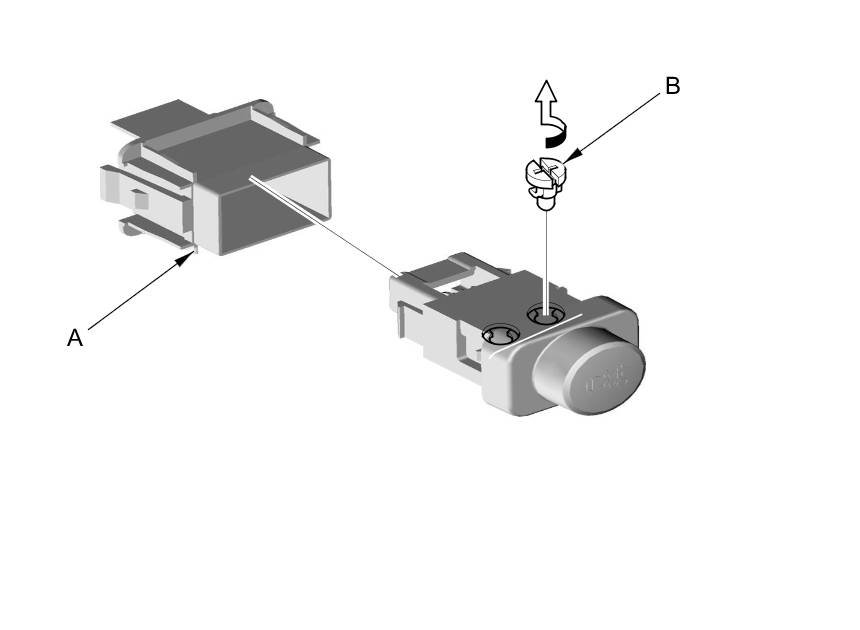 B

A