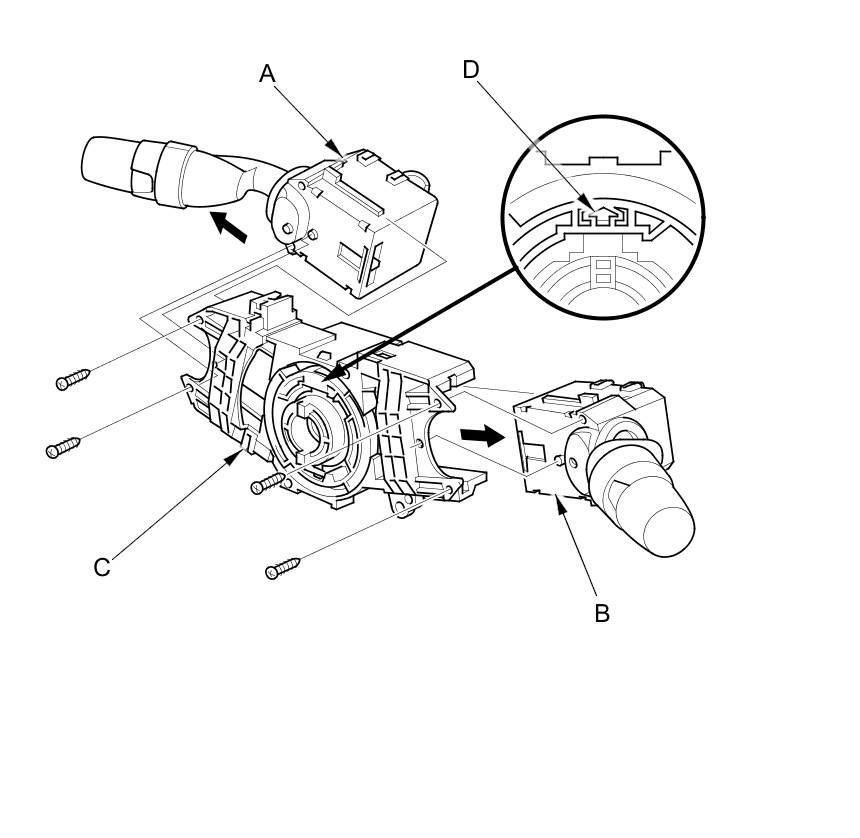 A
D
C
B