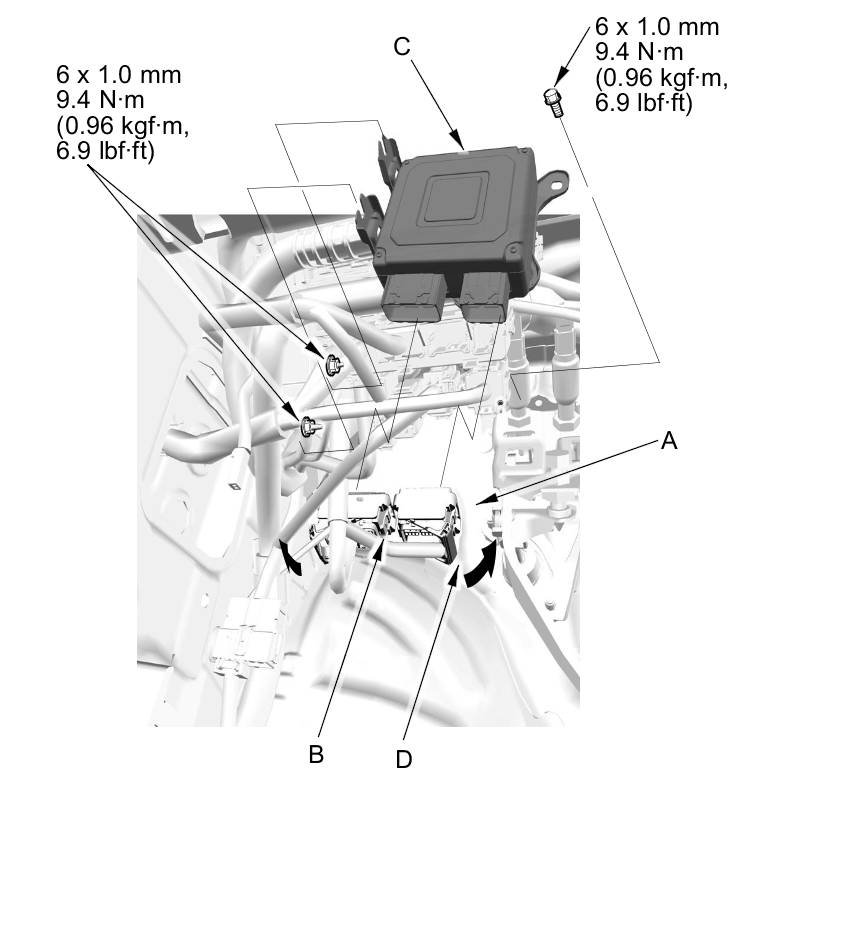 6 x 1.0 mm
9.4 N·m
(0.96 kgf·m,
6.9 lbf·ft)

C

6 x 1.0 mm
9.4 N·m
(0.96 kgf·m,
6.9 lbf·ft)

A

B

D