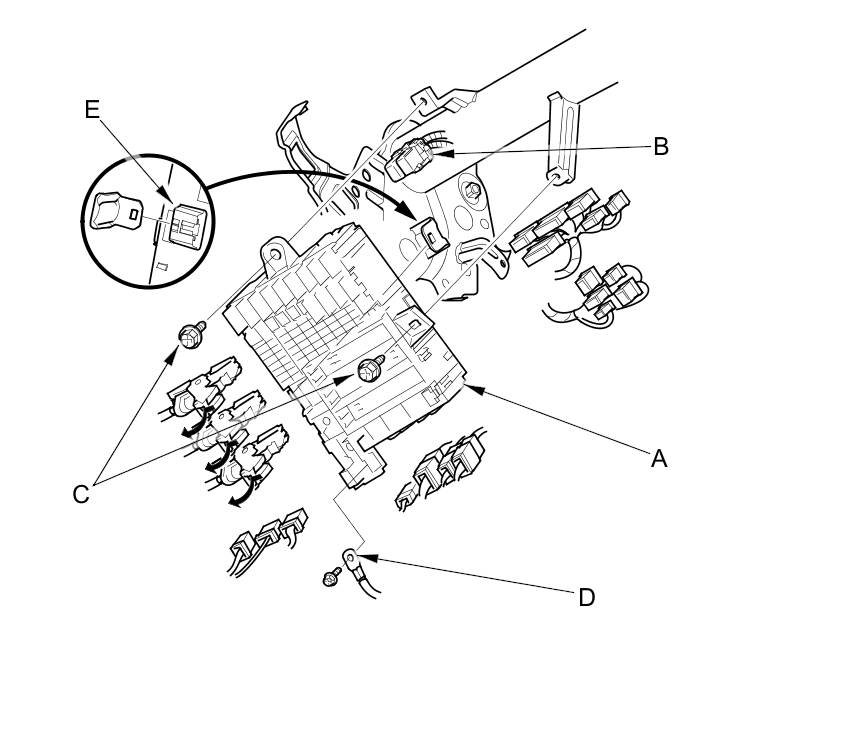 E
B
A
C
D