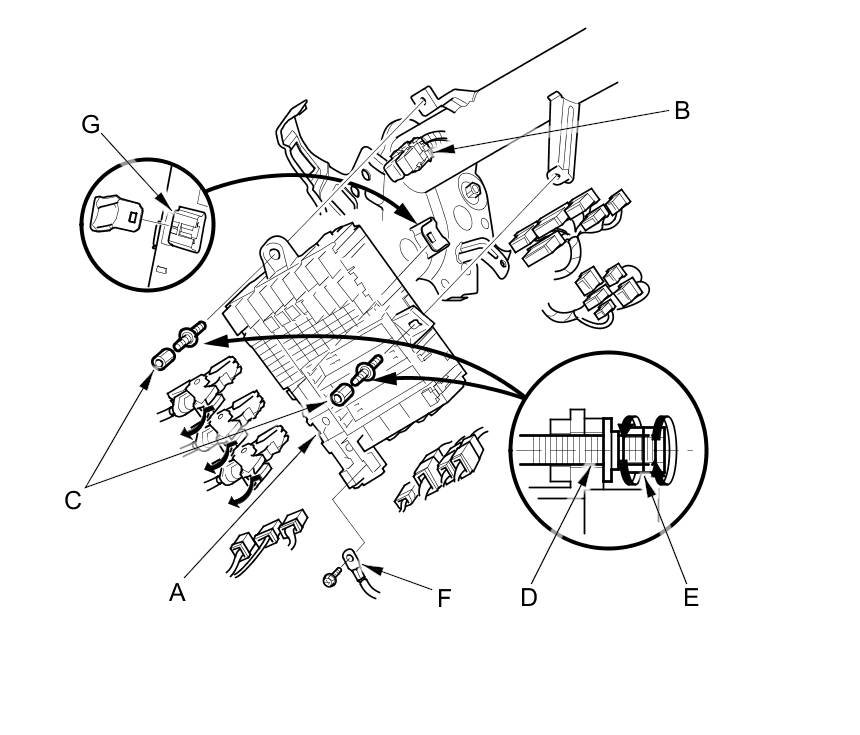 G
B
C
A
F
D
E