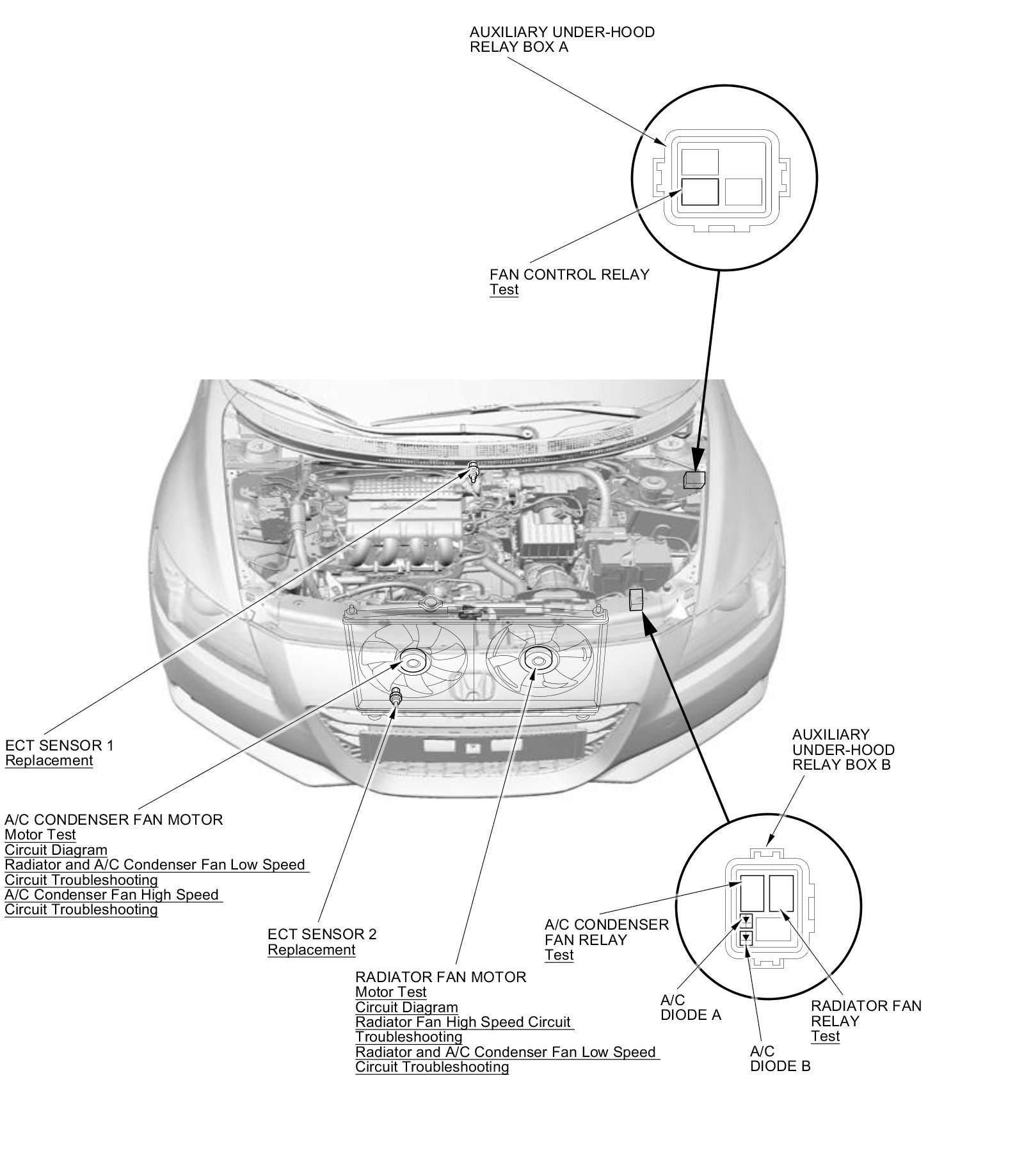 AUXILIARY UNDER-HOOD RELAY BOX A

FAN CONTROL RELAY
Test

ECT SENSOR 1
Replacement

A/C CONDENSER FAN MOTOR
Motor Test
Circuit Diagram
Radiator and A/C Condenser Fan Low Speed Circuit Troubleshooting
A/C Condenser Fan High Speed Circuit Troubleshooting

ECT SENSOR 2
Replacement

RADIATOR FAN MOTOR
Motor Test
Circuit Diagram
Radiator Fan High Speed Circuit Troubleshooting
Radiator and A/C Condenser Fan Low Speed Circuit Troubleshooting

AUXILIARY UNDER-HOOD RELAY BOX B

A/C CONDENSER FAN RELAY
Test

A/C DIODE A

A/C DIODE B

RADIATOR FAN RELAY
Test