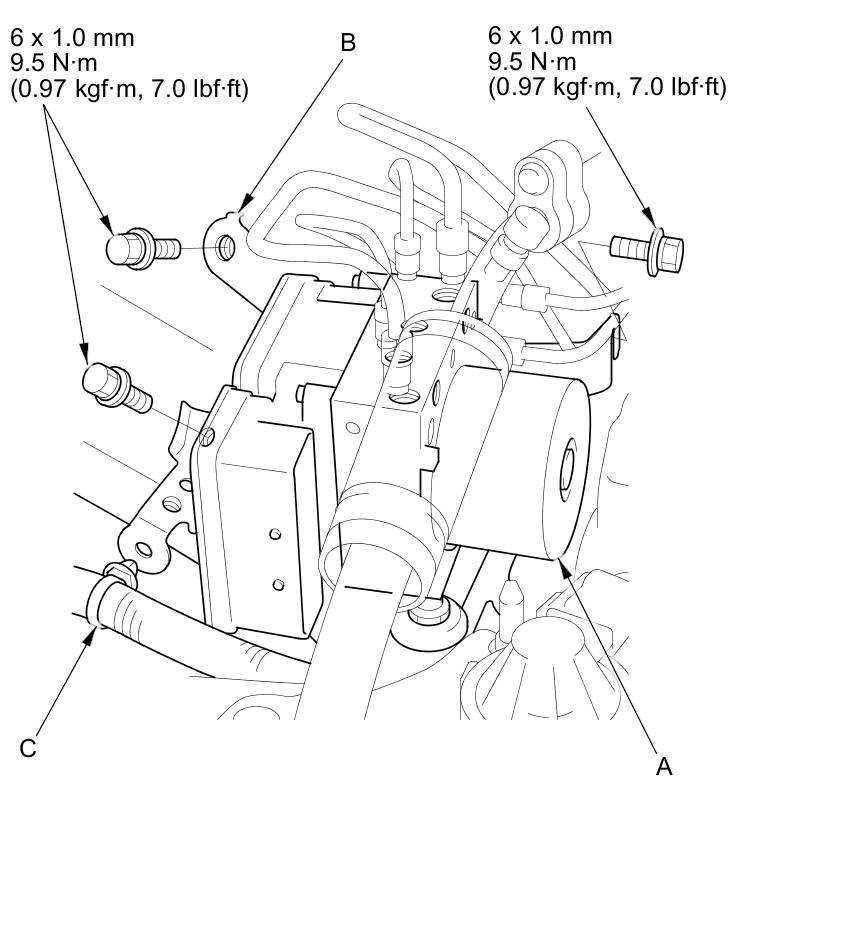 6 x 1.0 mm
9.5 N·m
(0.97 kgf·m, 7.0 lbf·ft)

B

6 x 1.0 mm
9.5 N·m
(0.97 kgf·m, 7.0 lbf·ft)

C

A