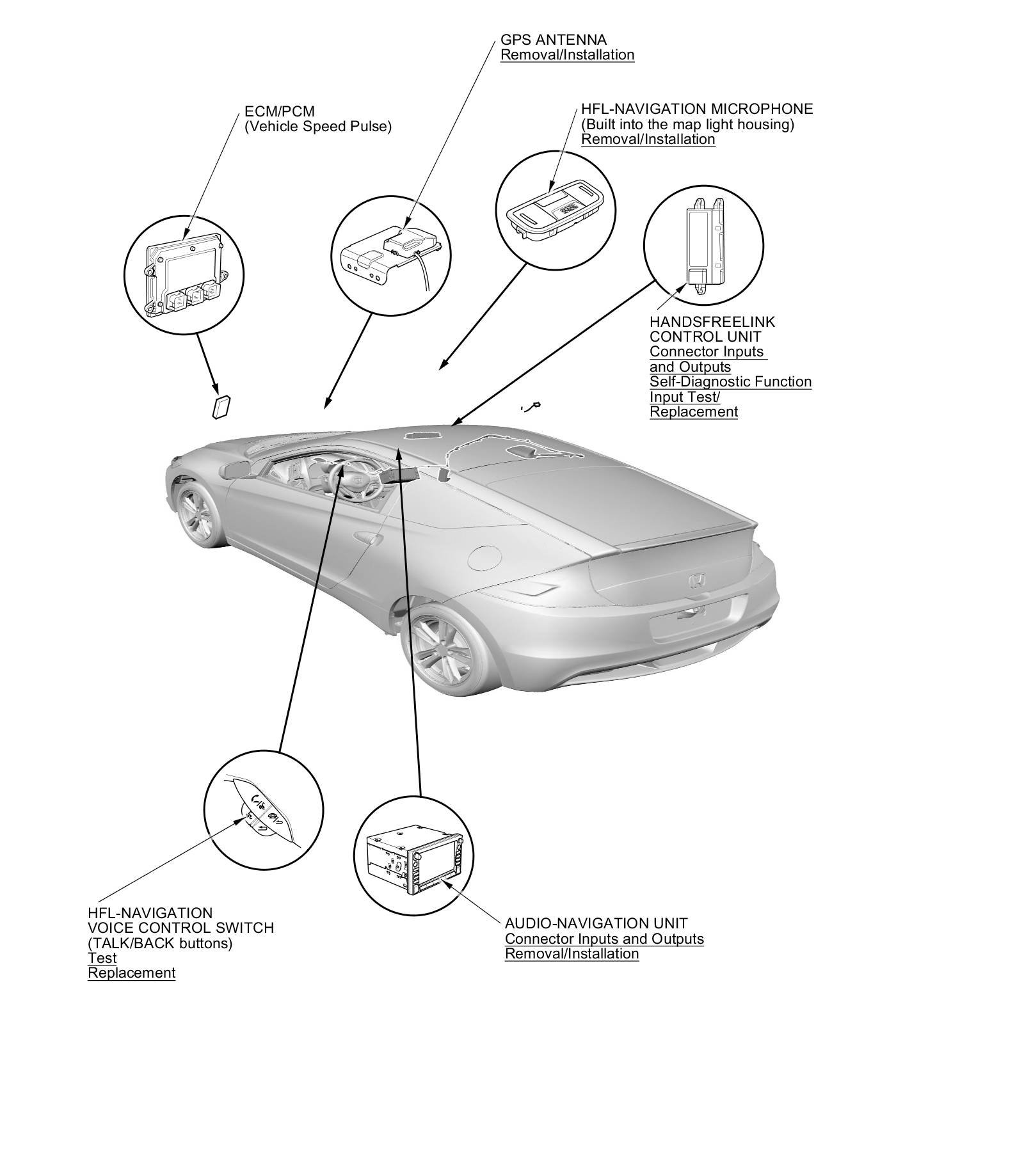 GPS ANTENNA
Removal/Installation

ECM/PCM
(Vehicle Speed Pulse)

HFL-NAVIGATION MICROPHONE
(Built into the map light housing)
Removal/Installation

HANDSFREELINK
CONTROL UNIT
Connector Inputs and Outputs
Self-Diagnostic Function
Input Test/
Replacement

HFL-NAVIGATION
VOICE CONTROL SWITCH
(TALK/BACK buttons)
Test
Replacement

AUDIO-NAVIGATION UNIT
Connector Inputs and Outputs
Removal/Installation