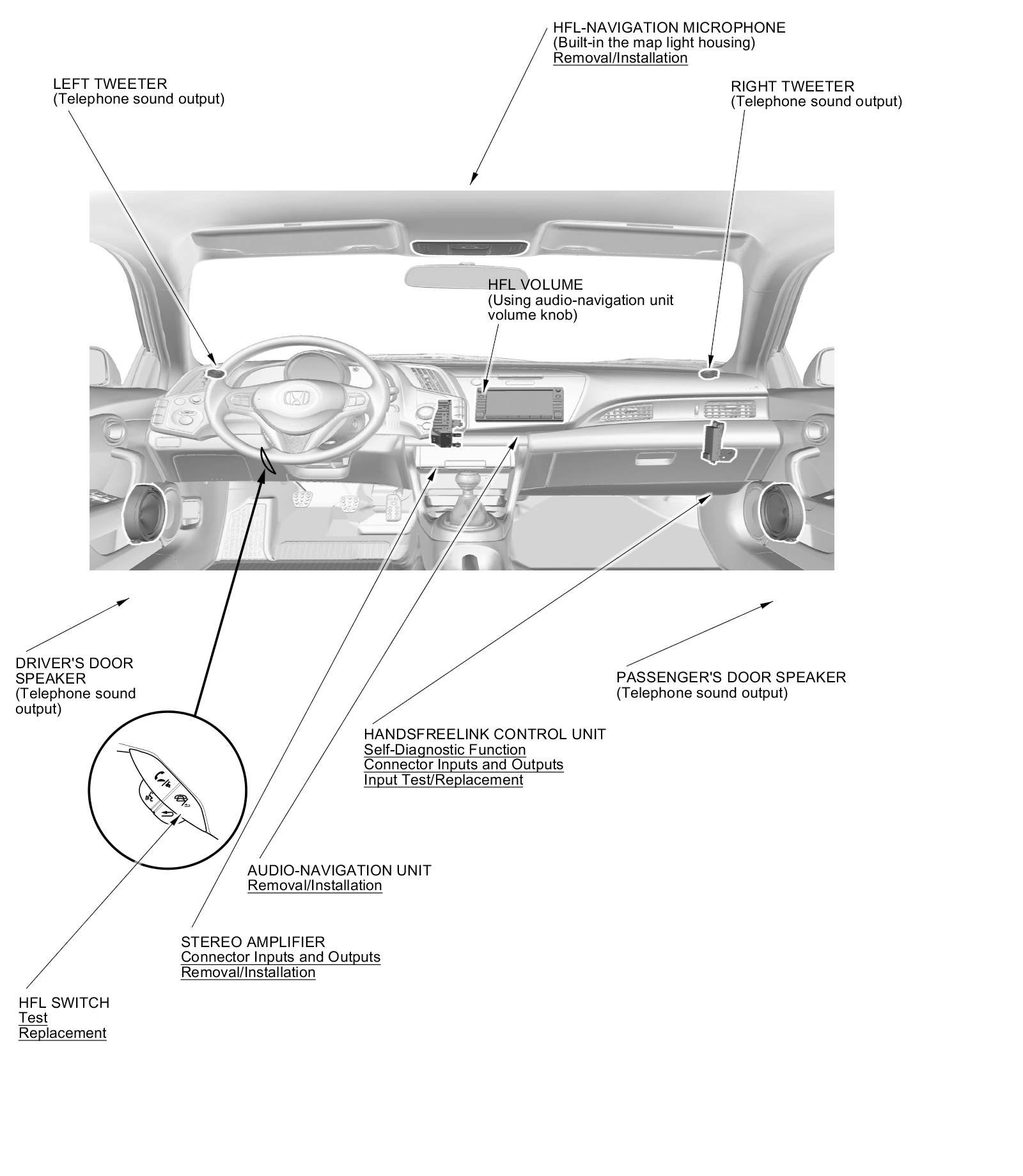 HFL-NAVIGATION MICROPHONE
(Built-in the map light housing)
Removal/Installation

LEFT TWEETER
(Telephone sound output)

RIGHT TWEETER
(Telephone sound output)

HFL VOLUME
(Using audio-navigation unit volume knob)

DRIVER'S DOOR SPEAKER
(Telephone sound output)

PASSENGER'S DOOR SPEAKER
(Telephone sound output)

HANDSFREELINK CONTROL UNIT
Self-Diagnostic Function
Connector Inputs and Outputs
Input Test/Replacement

AUDIO-NAVIGATION UNIT
Removal/Installation

STEREO AMPLIFIER
Connector Inputs and Outputs
Removal/Installation

HFL SWITCH
Test
Replacement