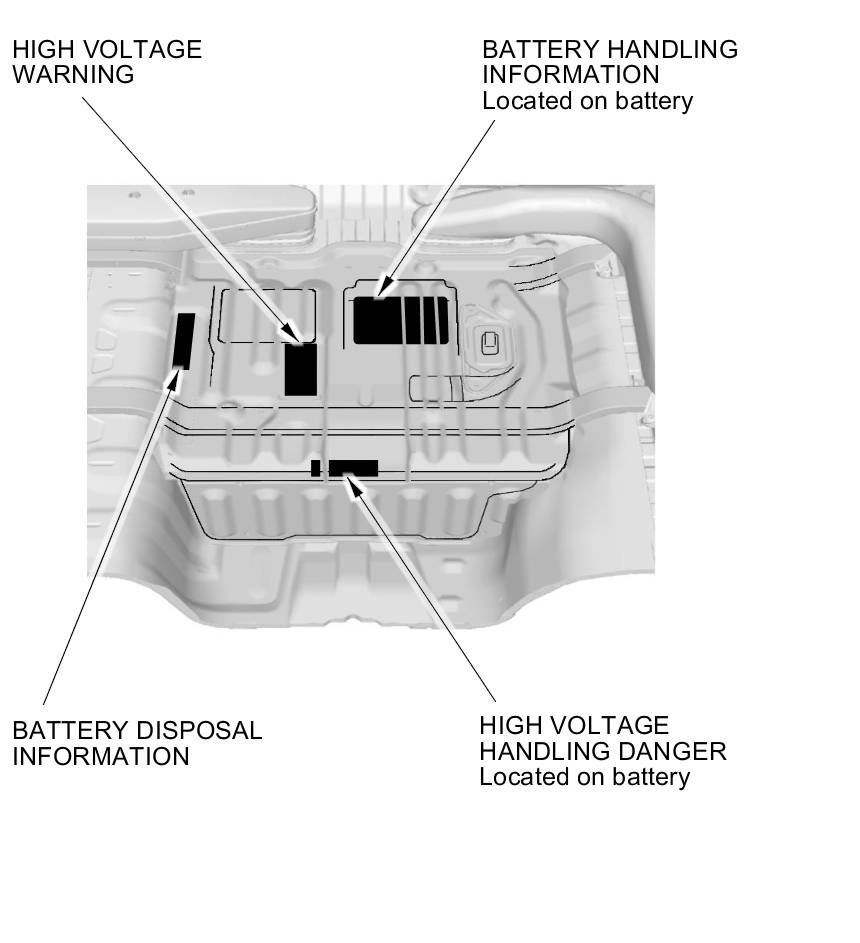 HIGH VOLTAGE WARNING

BATTERY HANDLING INFORMATION
Located on battery

BATTERY DISPOSAL INFORMATION

HIGH VOLTAGE HANDLING DANGER
Located on battery