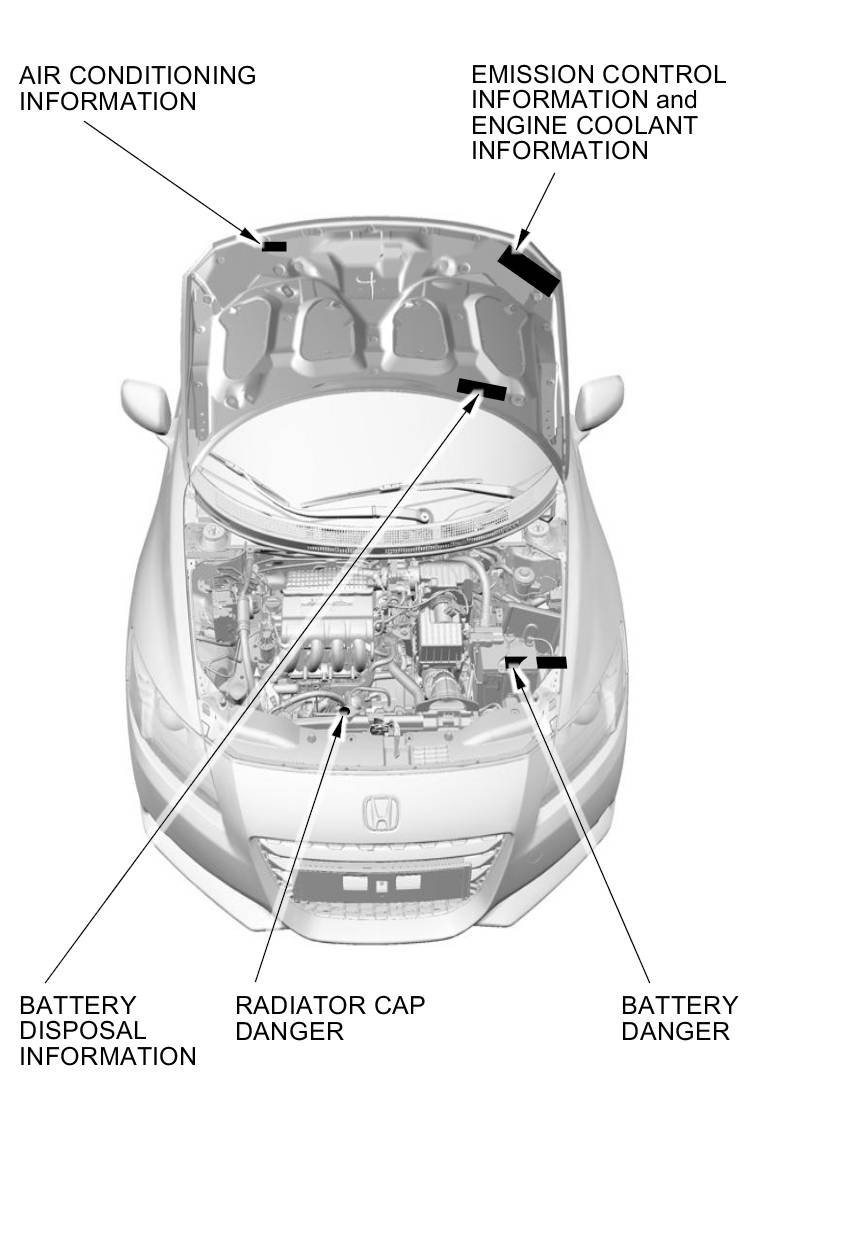 AIR CONDITIONING INFORMATION

EMISSION CONTROL INFORMATION and ENGINE COOLANT INFORMATION

BATTERY DISPOSAL INFORMATION

RADIATOR CAP DANGER

BATTERY DANGER