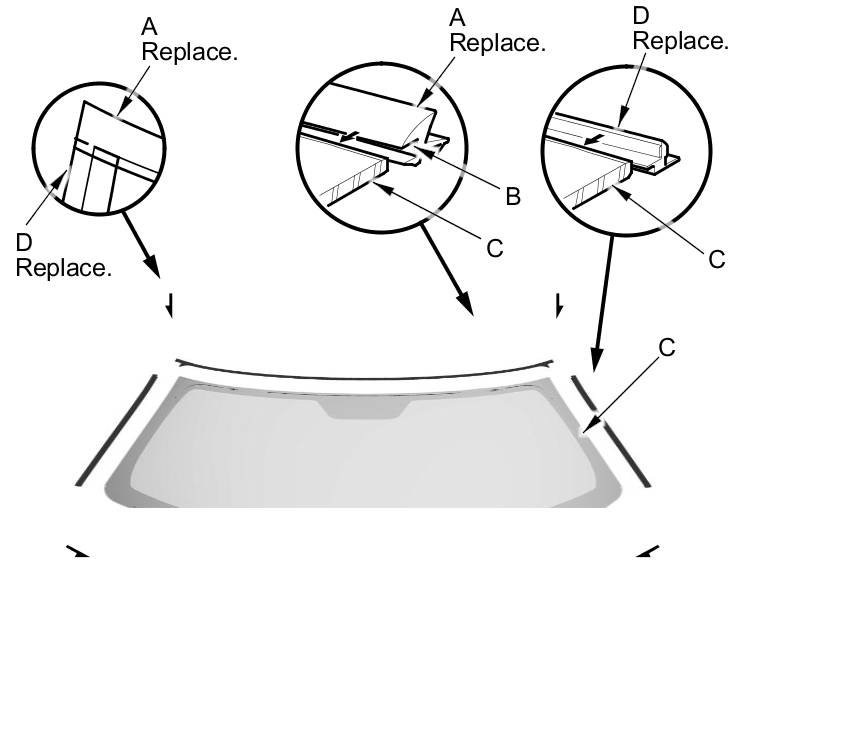 A
Replace.

D
Replace.

A
Replace.

B

C

D
Replace.

C

C