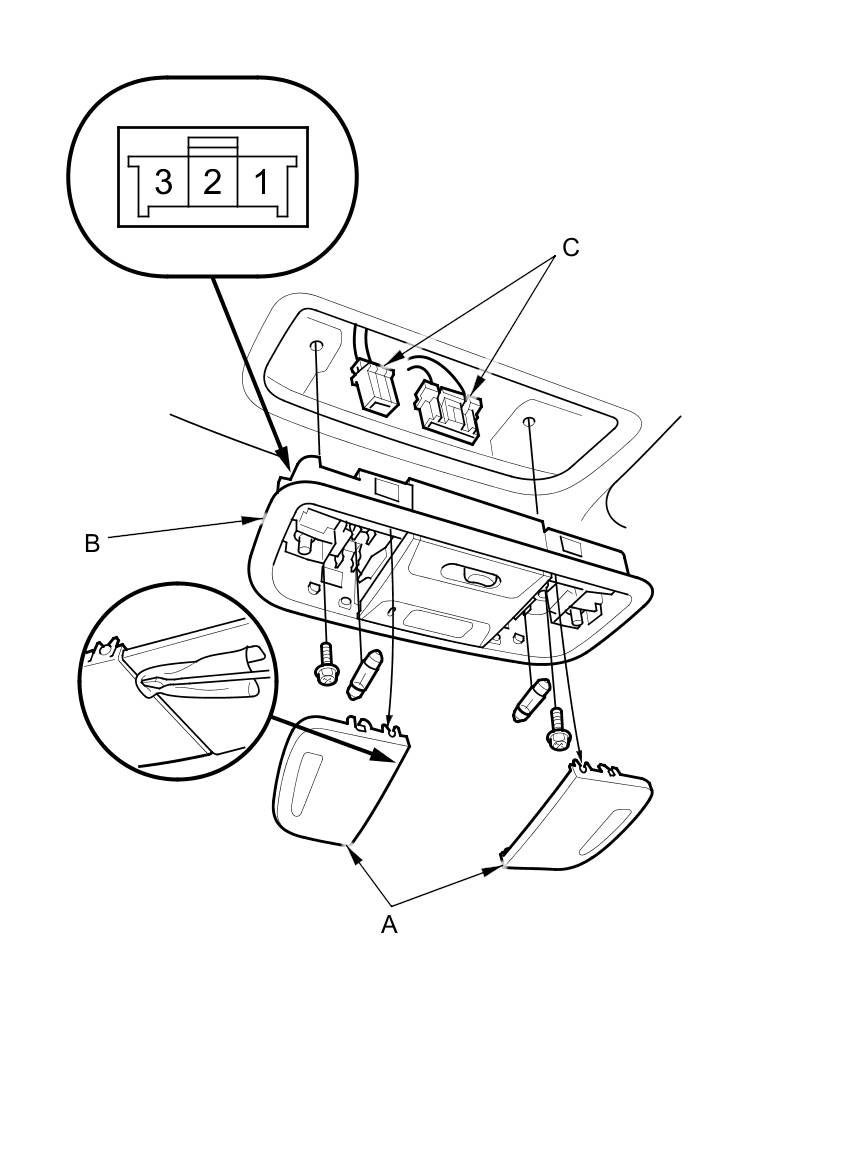 3 2 1

C

B

A