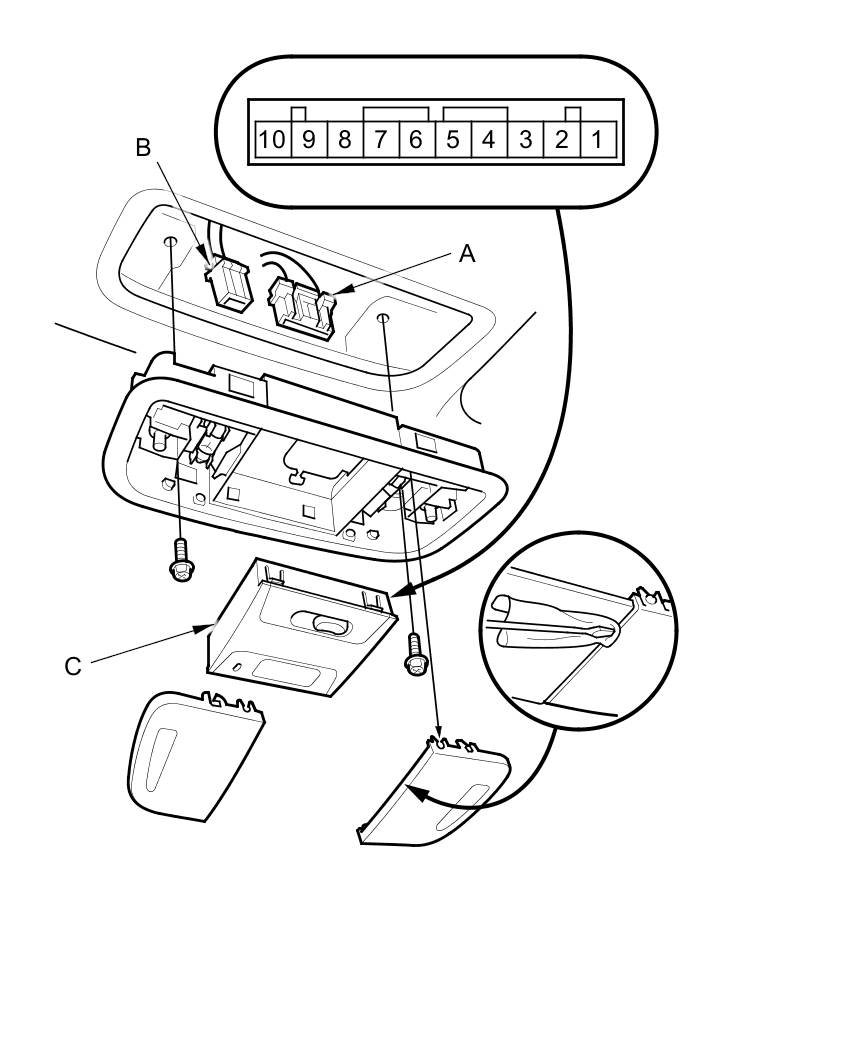 10 9 8 7 6 5 4 3 2 1

B

A

C