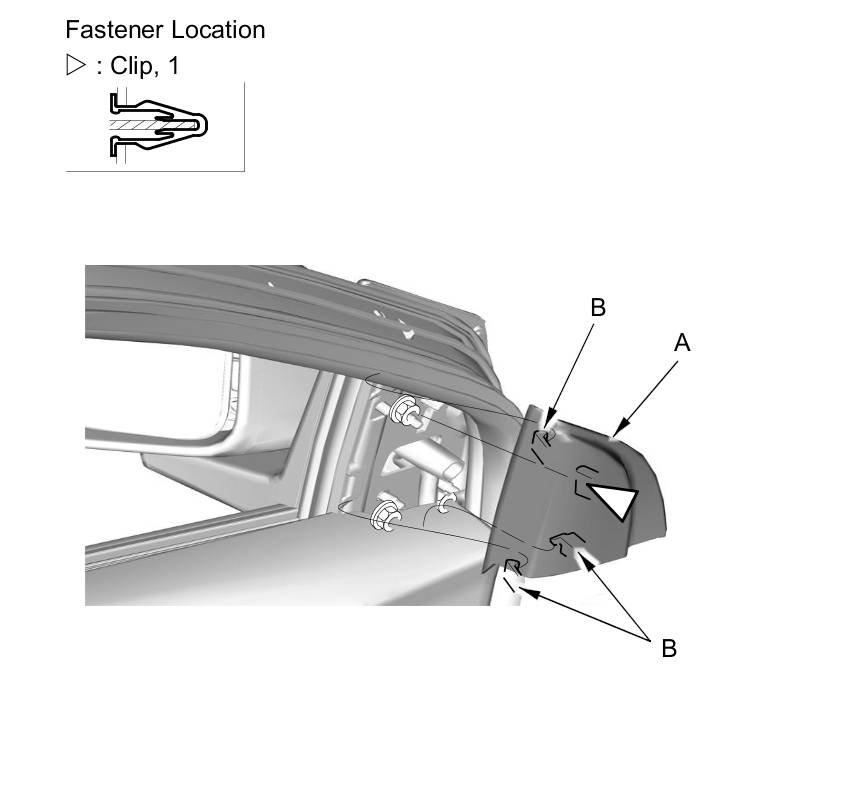 Fastener Location

▷ : Clip, 1

B

A

B