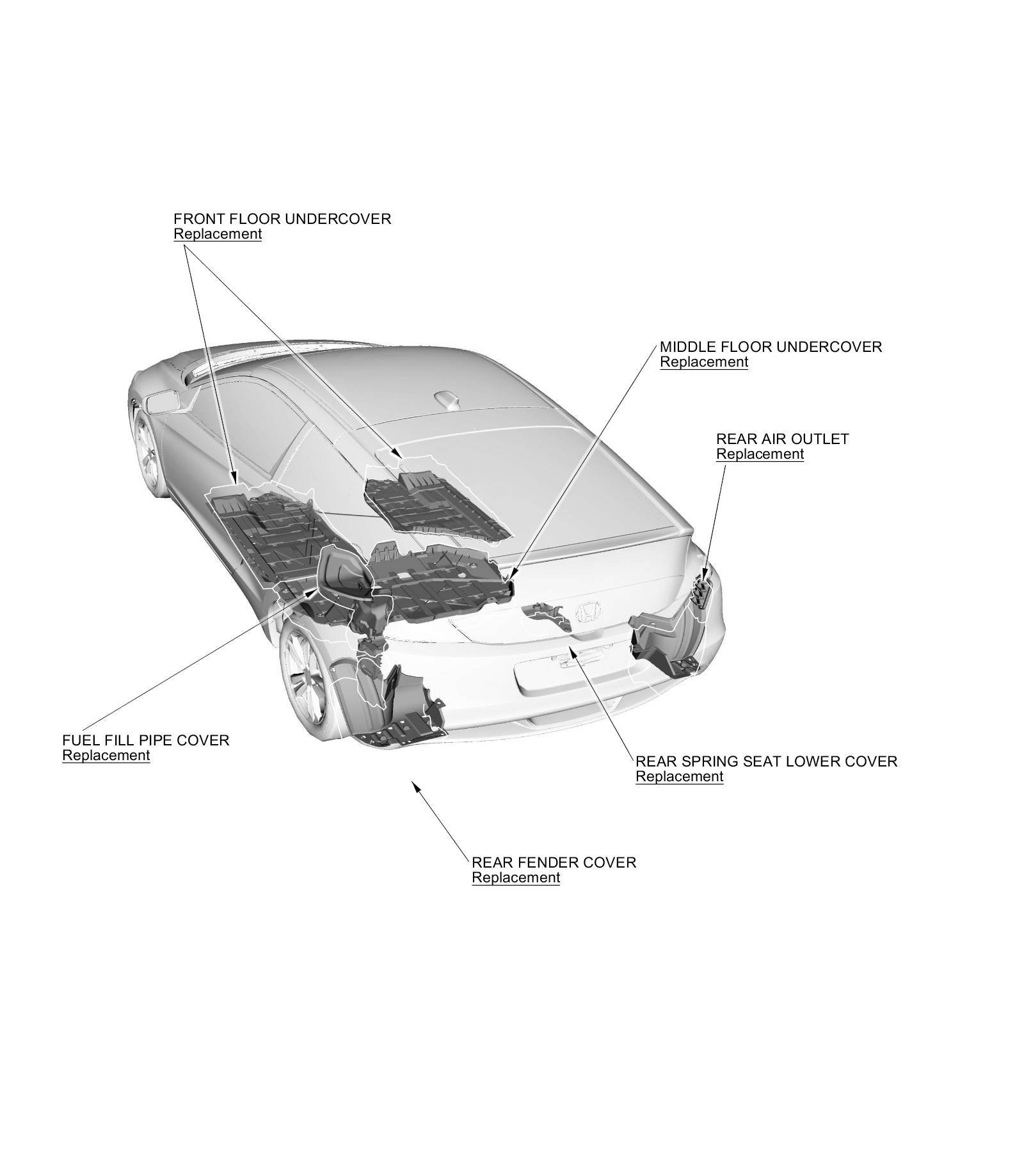 FRONT FLOOR UNDERCOVER
Replacement

MIDDLE FLOOR UNDERCOVER
Replacement

REAR AIR OUTLET
Replacement

FUEL FILL PIPE COVER
Replacement

REAR SPRING SEAT LOWER COVER
Replacement

REAR FENDER COVER
Replacement