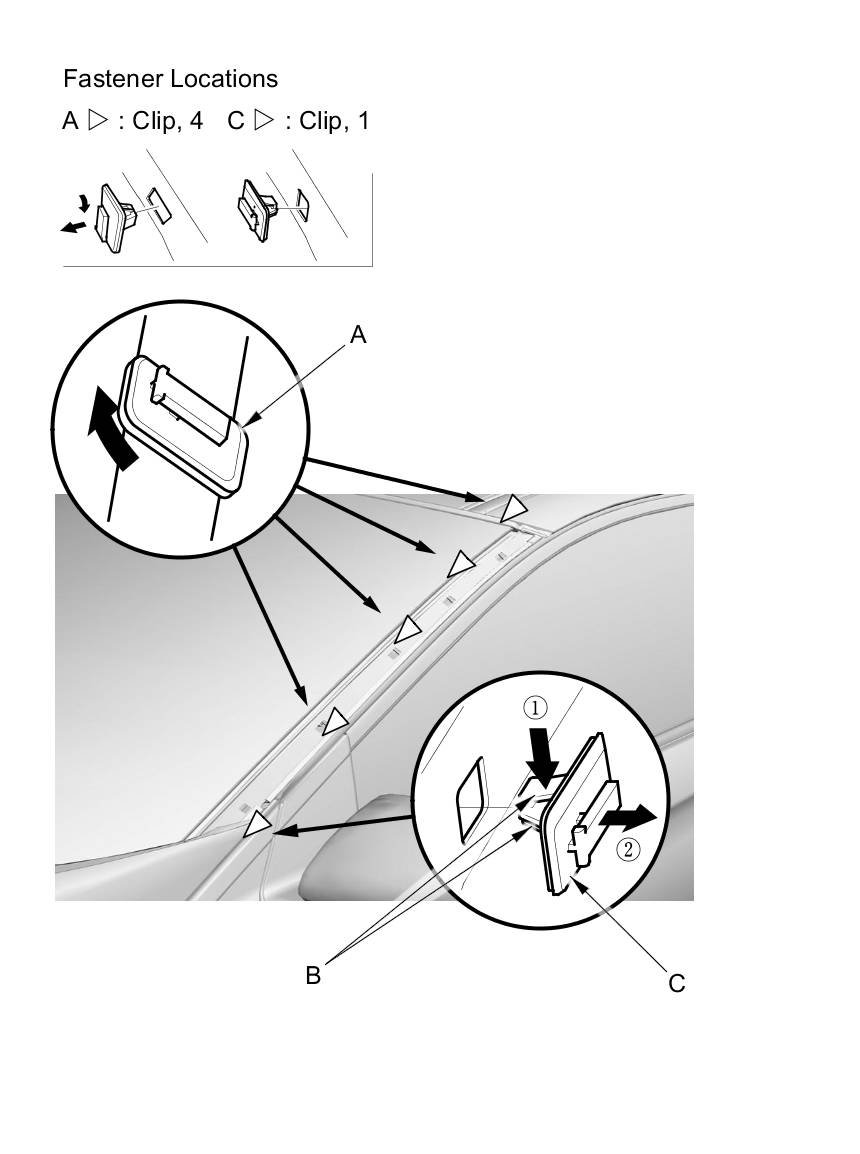 Fastener Locations

A ▷ : Clip, 4   C ▷ : Clip, 1

A

①

②

B

C