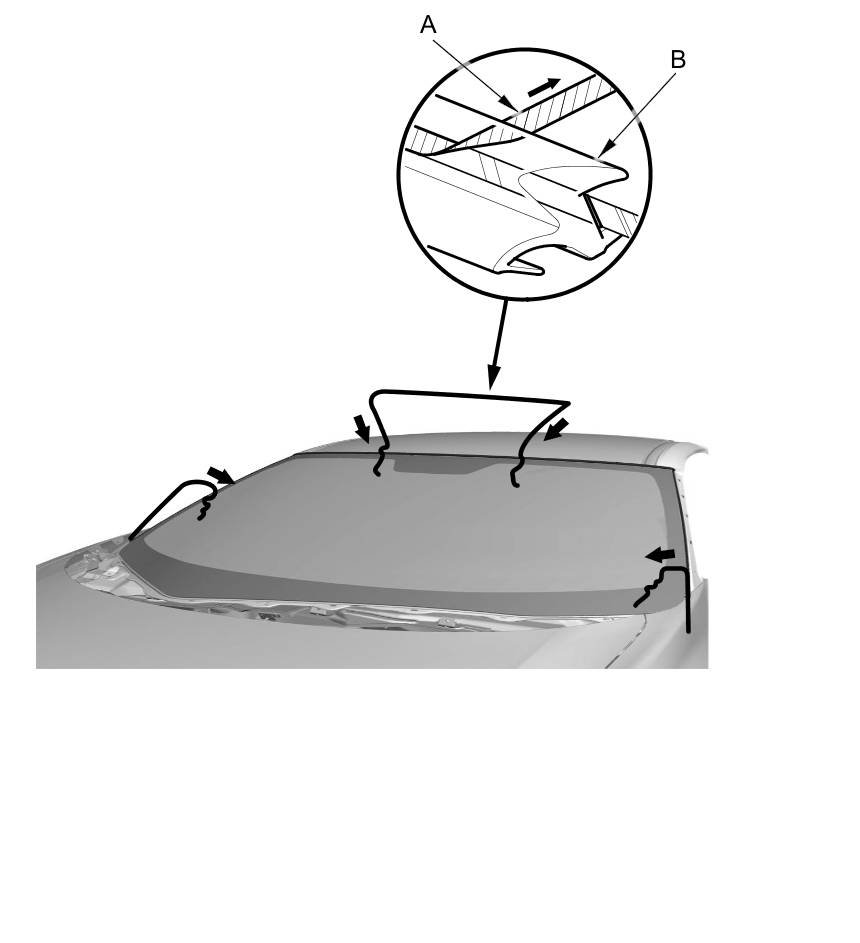 A
B