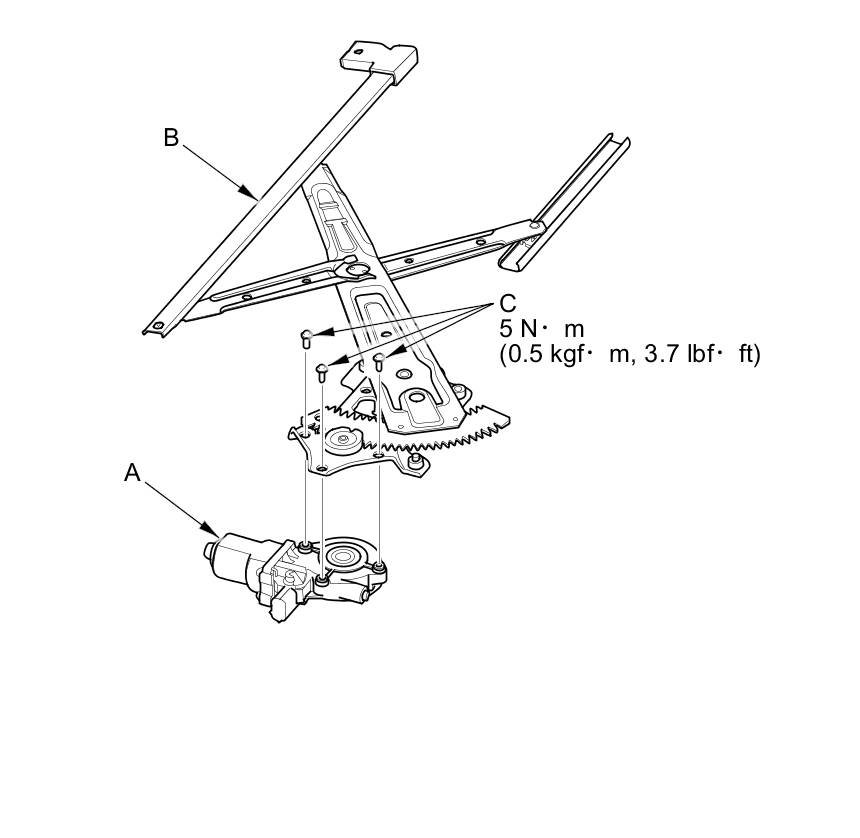 B

C
5 N· m
(0.5 kgf· m, 3.7 lbf· ft)

A