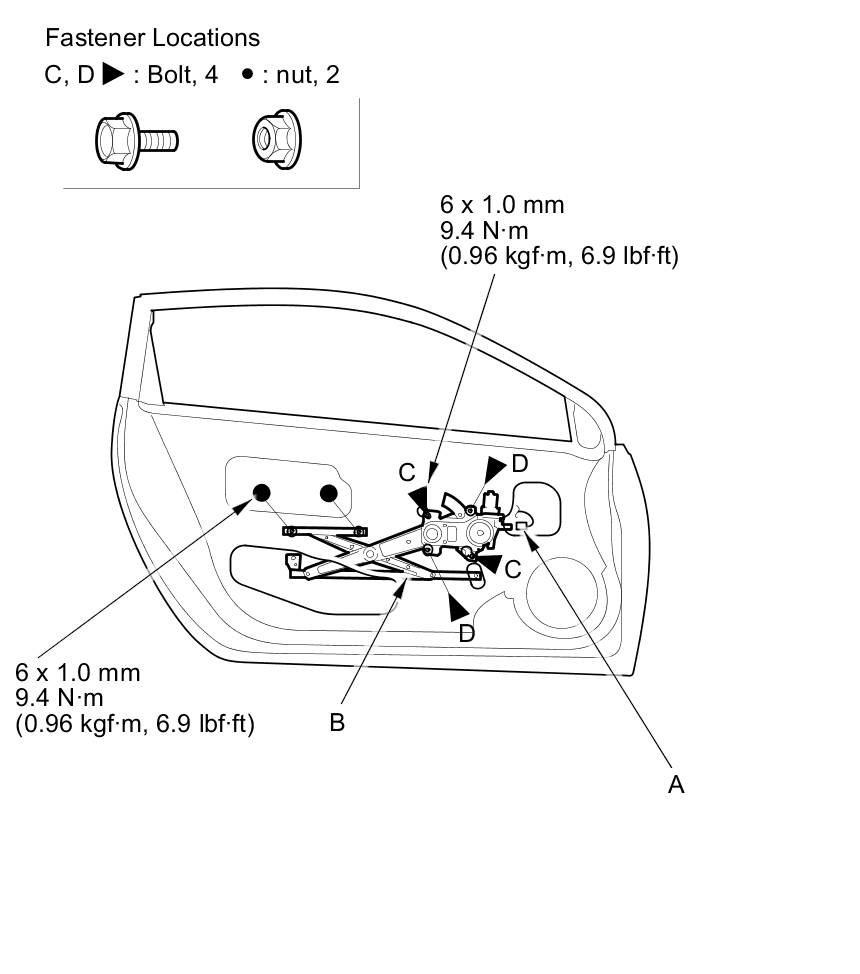 Fastener Locations

C, D ▶ : Bolt, 4   ● : nut, 2

6 x 1.0 mm
9.4 N·m
(0.96 kgf·m, 6.9 lbf·ft)

C
D
C
D

6 x 1.0 mm
9.4 N·m
(0.96 kgf·m, 6.9 lbf·ft)

B

A