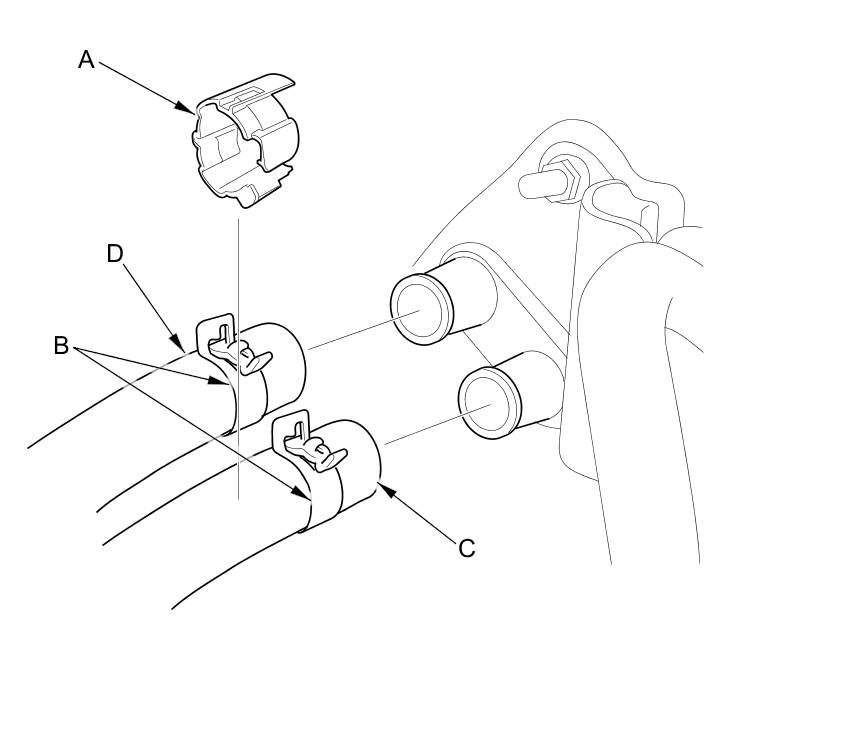 A
D
B
C