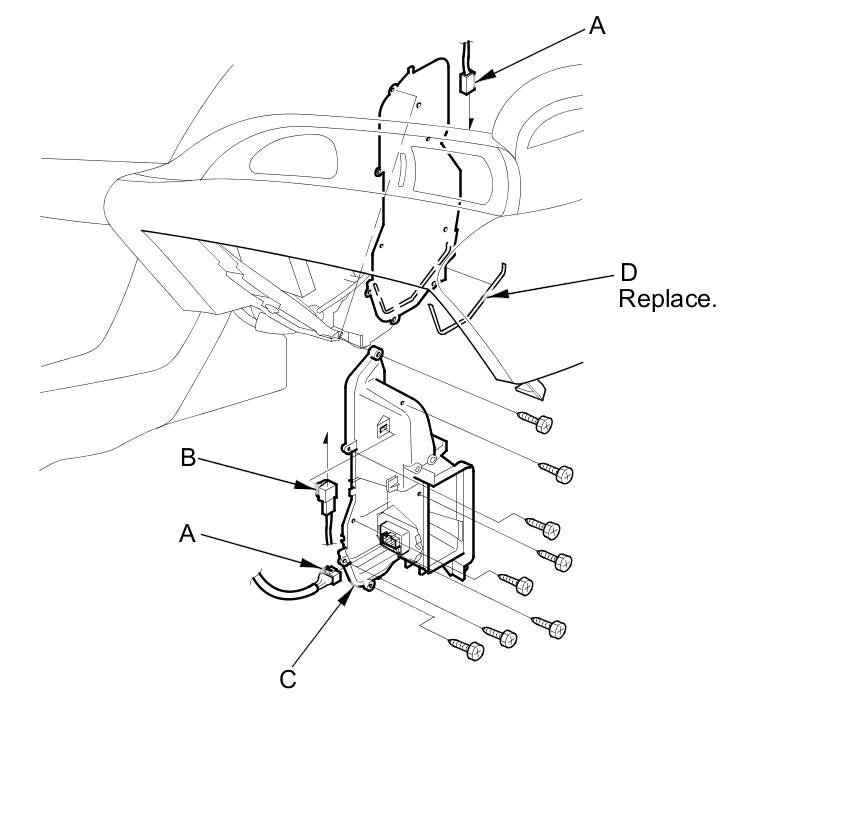 A

D
Replace.

B

A

C