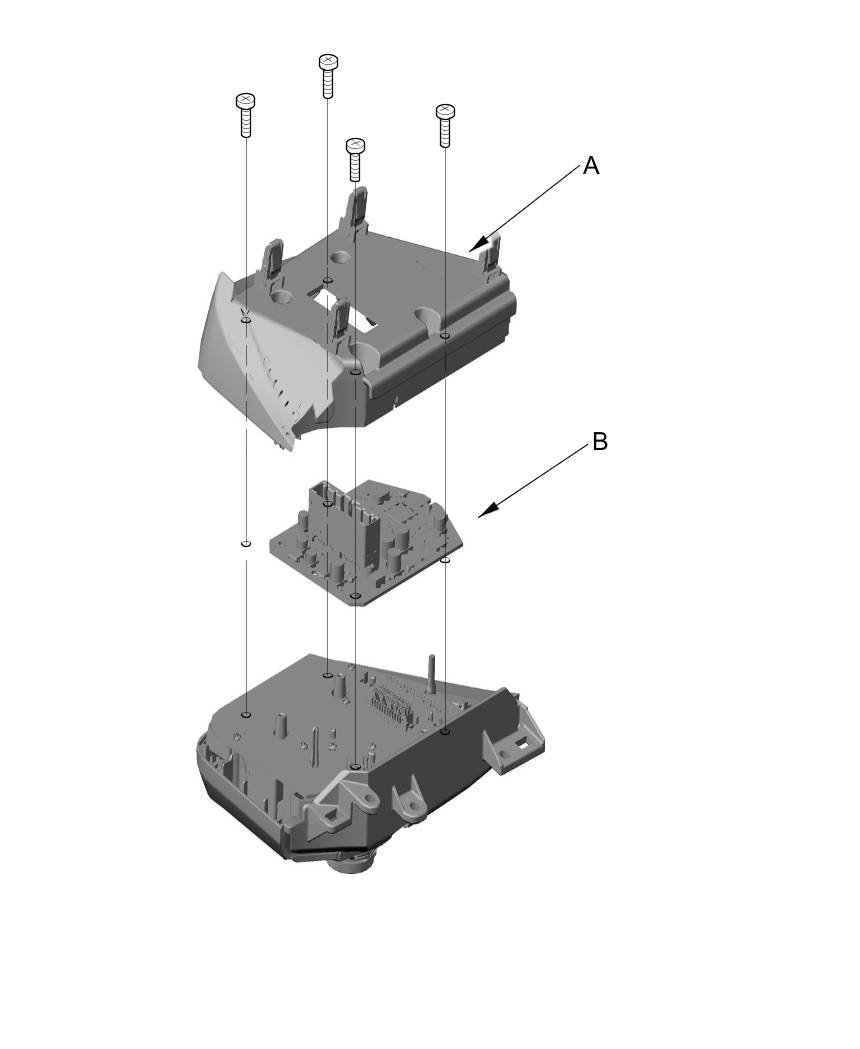 A

B