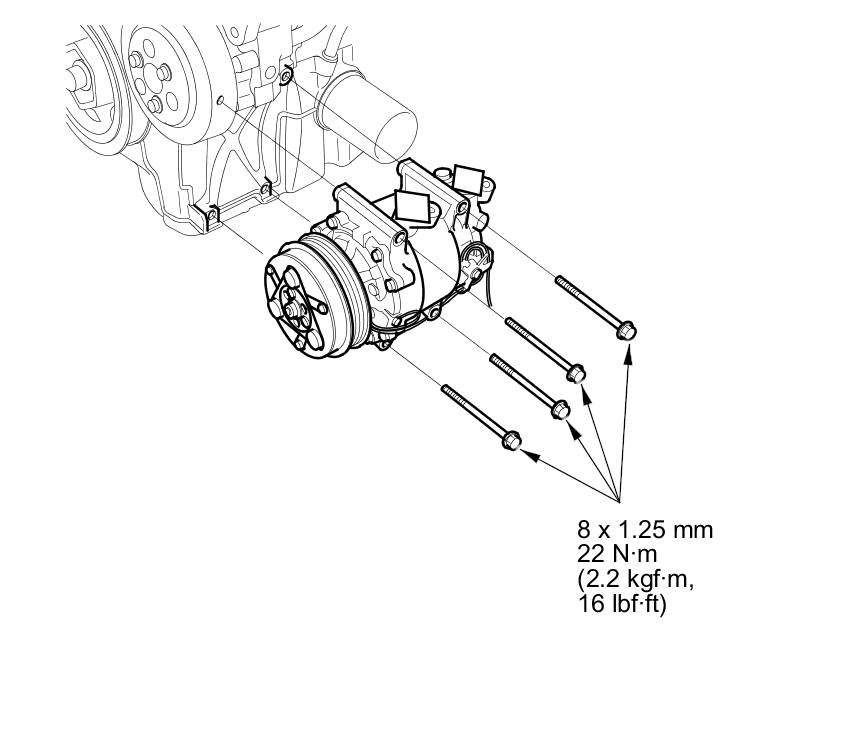 8 x 1.25 mm
22 N·m
(2.2 kgf·m,
16 lbf·ft)