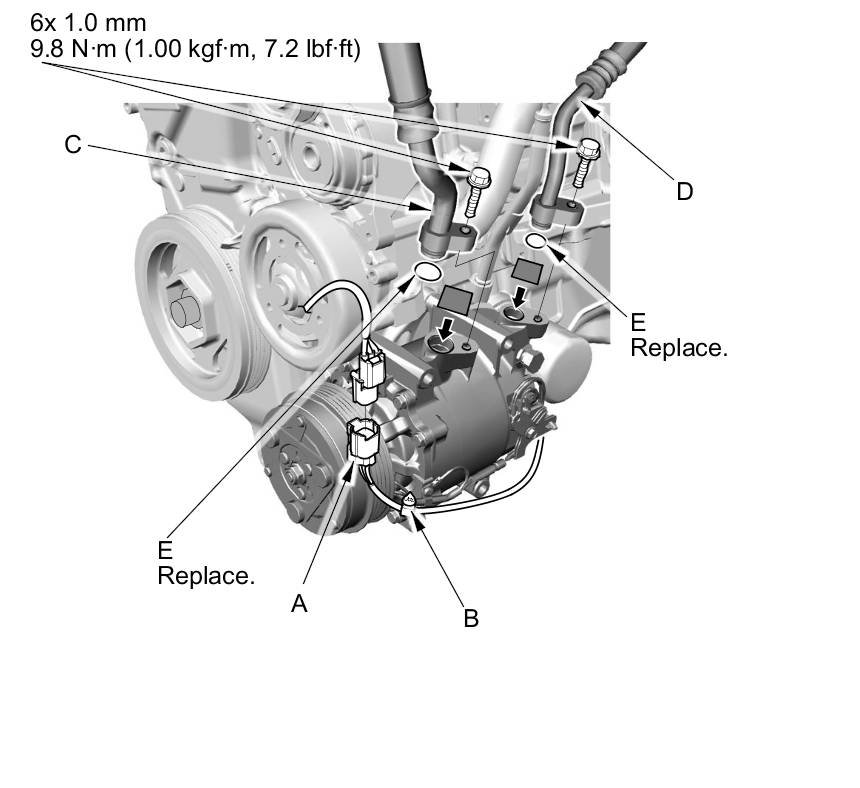 6x 1.0 mm
9.8 N·m (1.00 kgf·m, 7.2 lbf·ft)

C

D

E
Replace.

E
Replace.

A

B