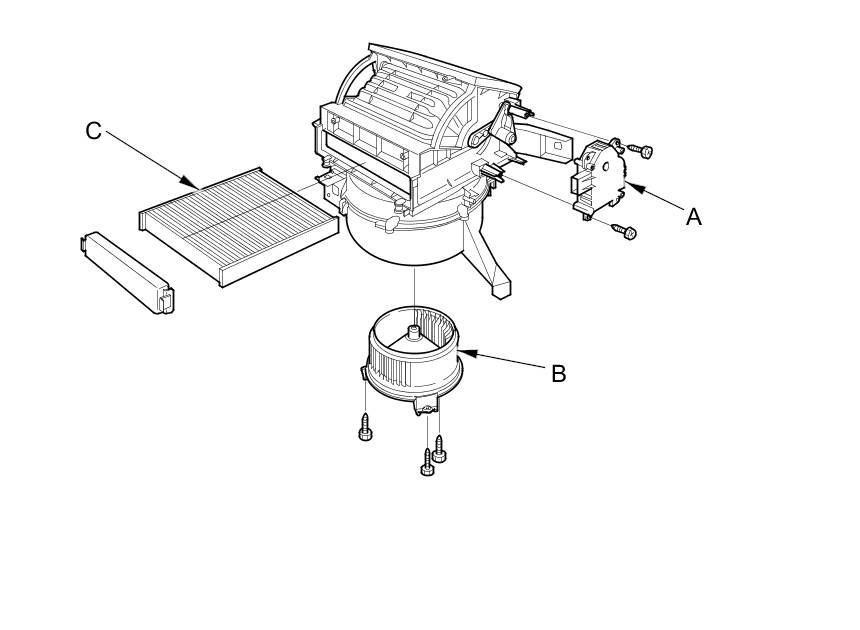 C

A

B