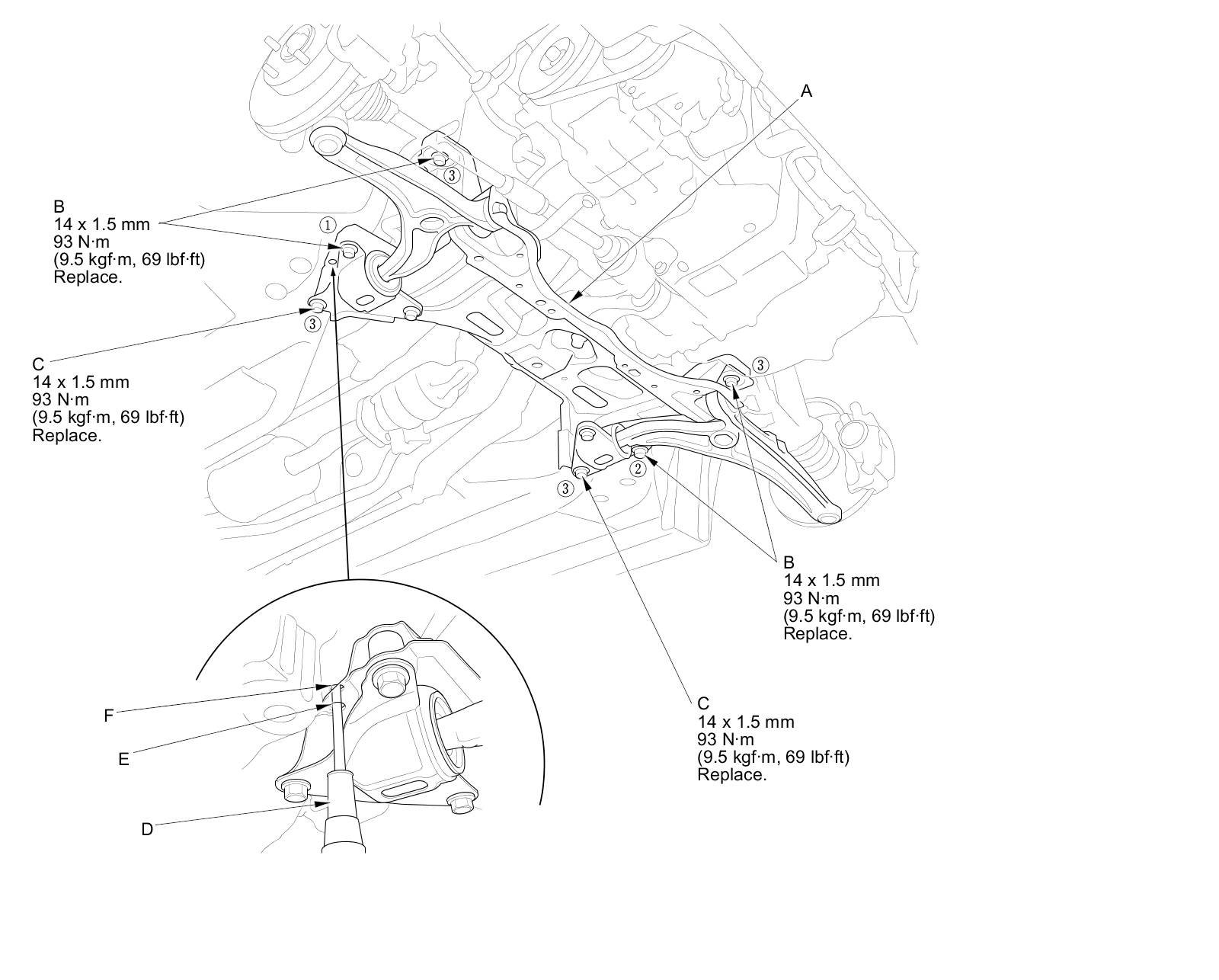 A

③

B
14 x 1.5 mm
93 N·m
(9.5 kgf·m, 69 lbf·ft)
Replace.

①

③

C
14 x 1.5 mm
93 N·m
(9.5 kgf·m, 69 lbf·ft)
Replace.

③

②

③

B
14 x 1.5 mm
93 N·m
(9.5 kgf·m, 69 lbf·ft)
Replace.

C
14 x 1.5 mm
93 N·m
(9.5 kgf·m, 69 lbf·ft)
Replace.

F

E

D