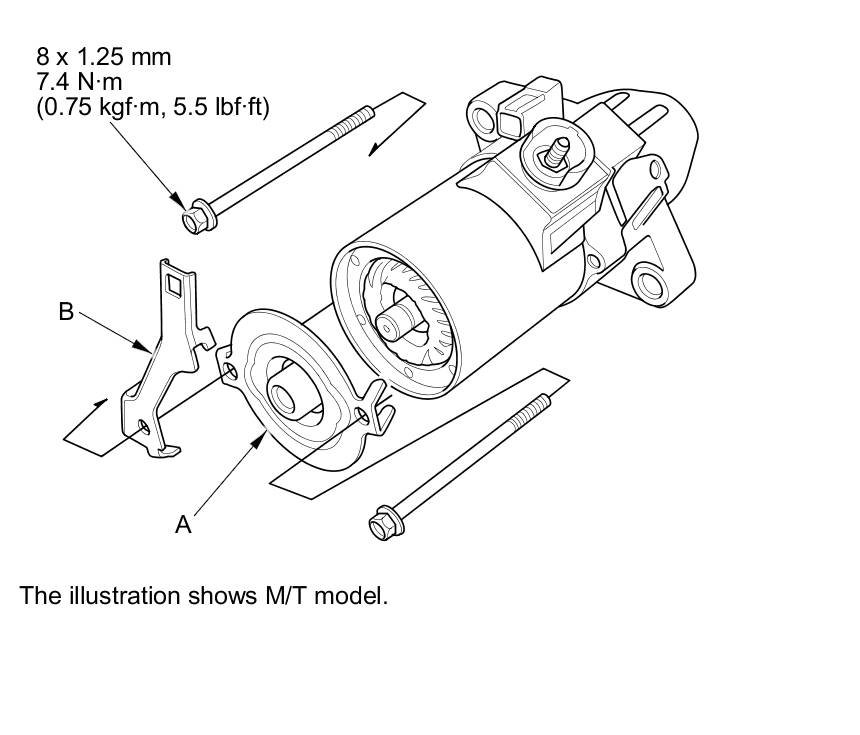 8 x 1.25 mm
7.4 N·m
(0.75 kgf·m, 5.5 lbf·ft)

B

A

The illustration shows M/T model.