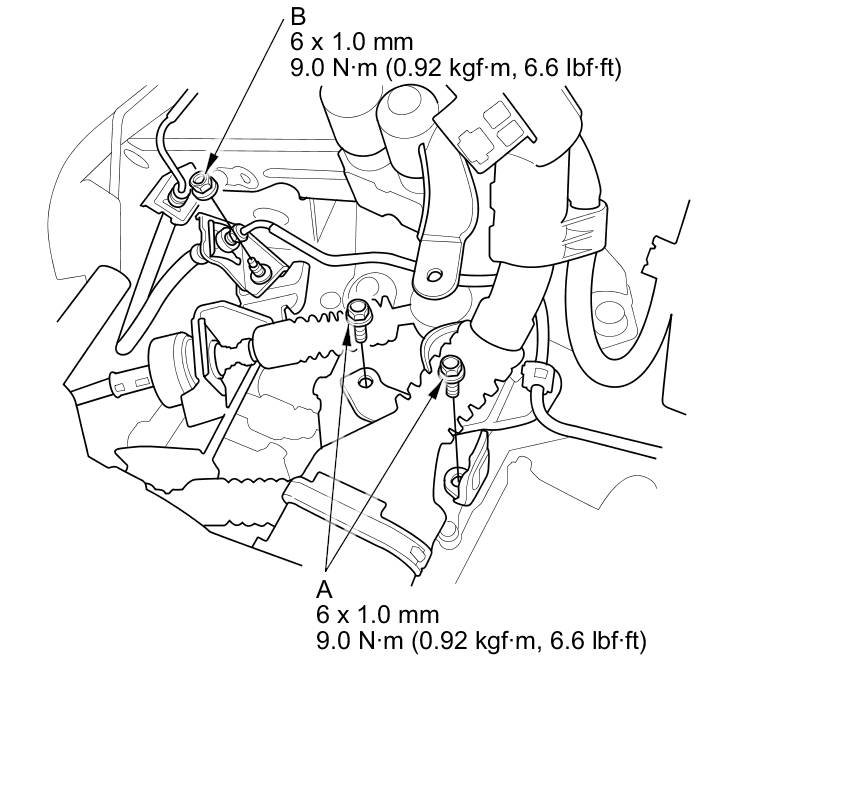 B
6 x 1.0 mm
9.0 N·m (0.92 kgf·m, 6.6 lbf·ft)

A
6 x 1.0 mm
9.0 N·m (0.92 kgf·m, 6.6 lbf·ft)